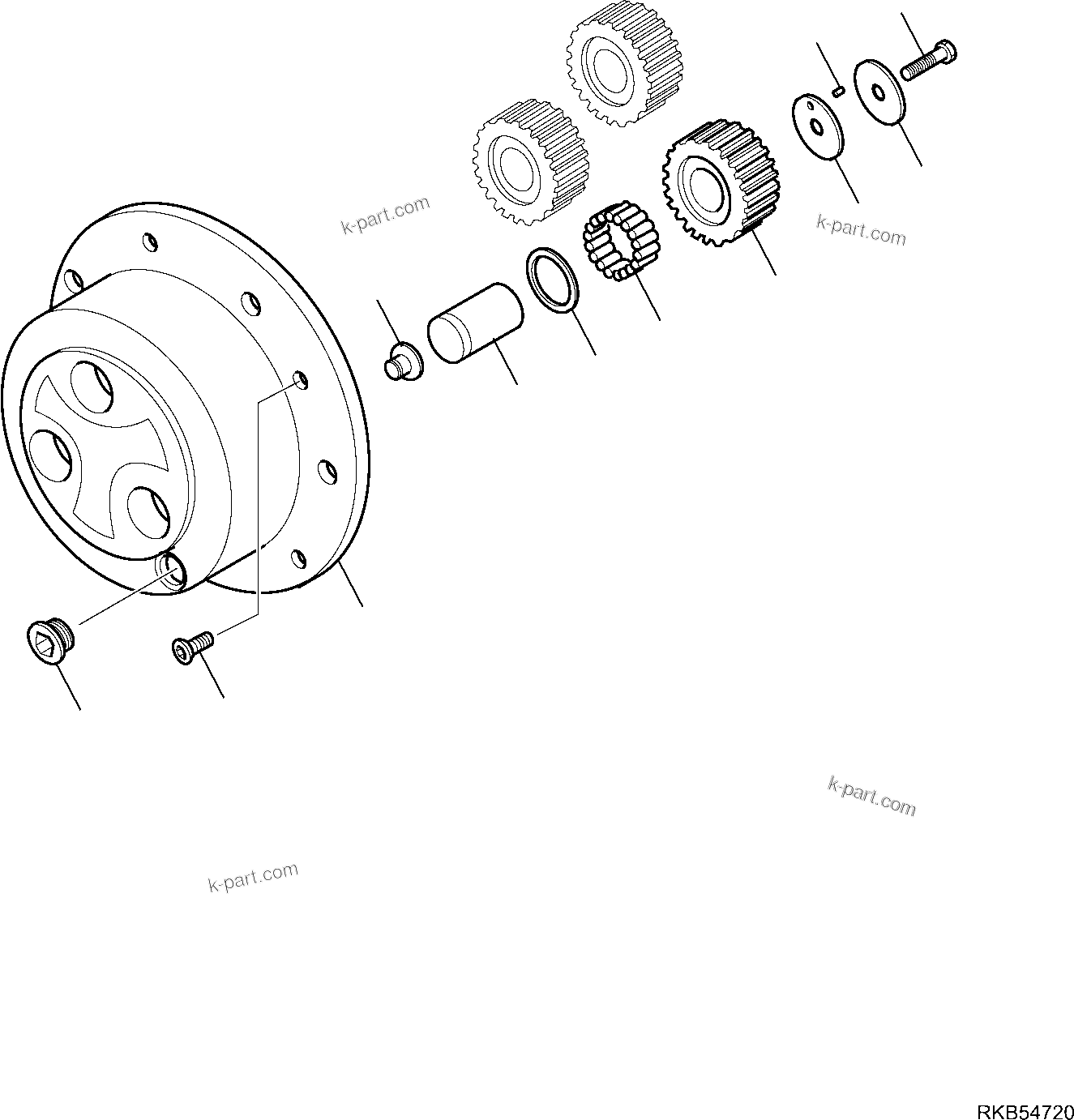 k-part.com
k-part.com
k-part.com
k-part.com
RKB54720