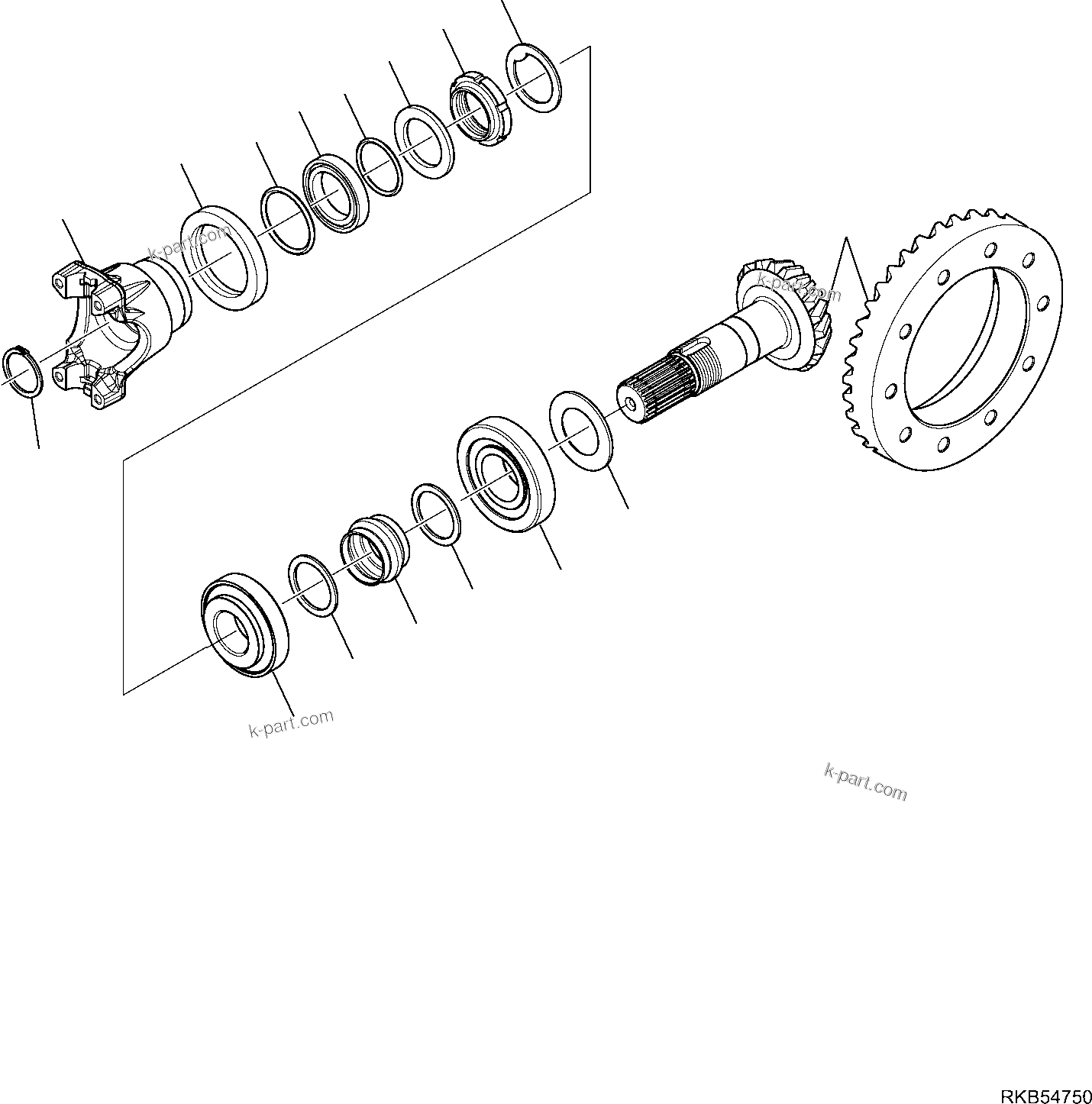 k-part.com
k-part.com
k-part.com
k-part.com
RKB54750