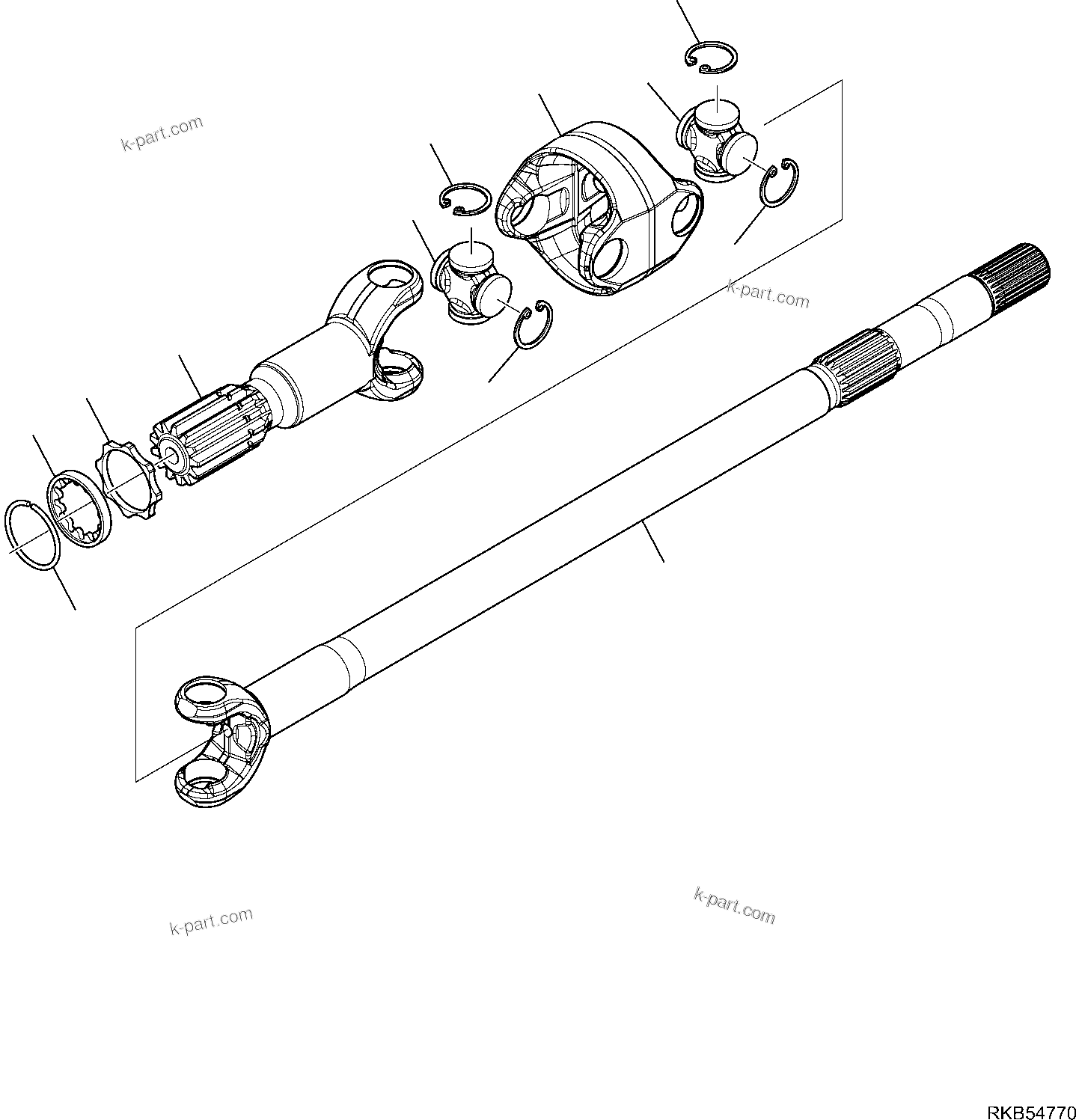 k-part.com

k-part.com

k-part.com

k-part.com

RKB54770