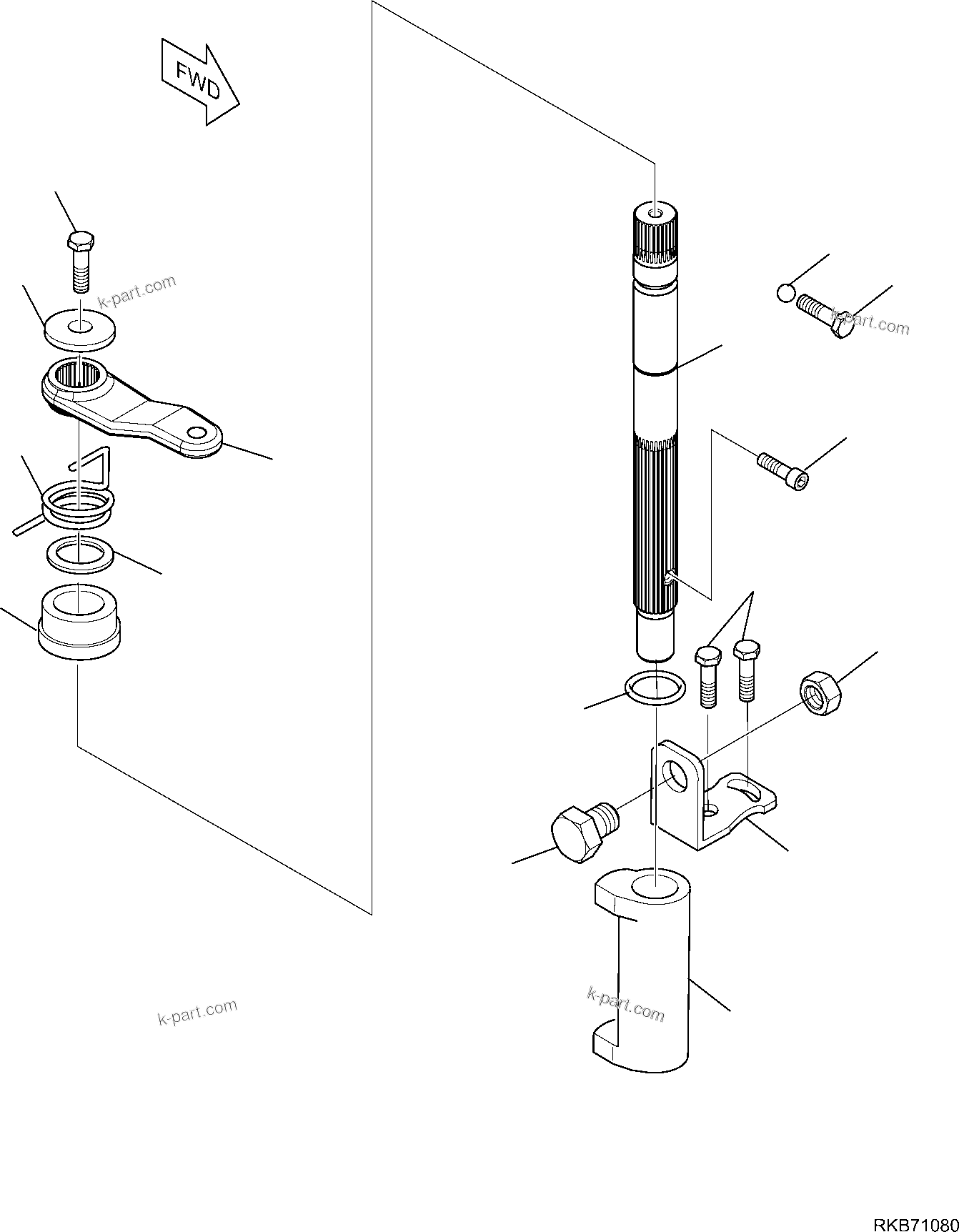 FWD

k-part.com

k-part.com

k-part.com

k-part.com

RKB71080