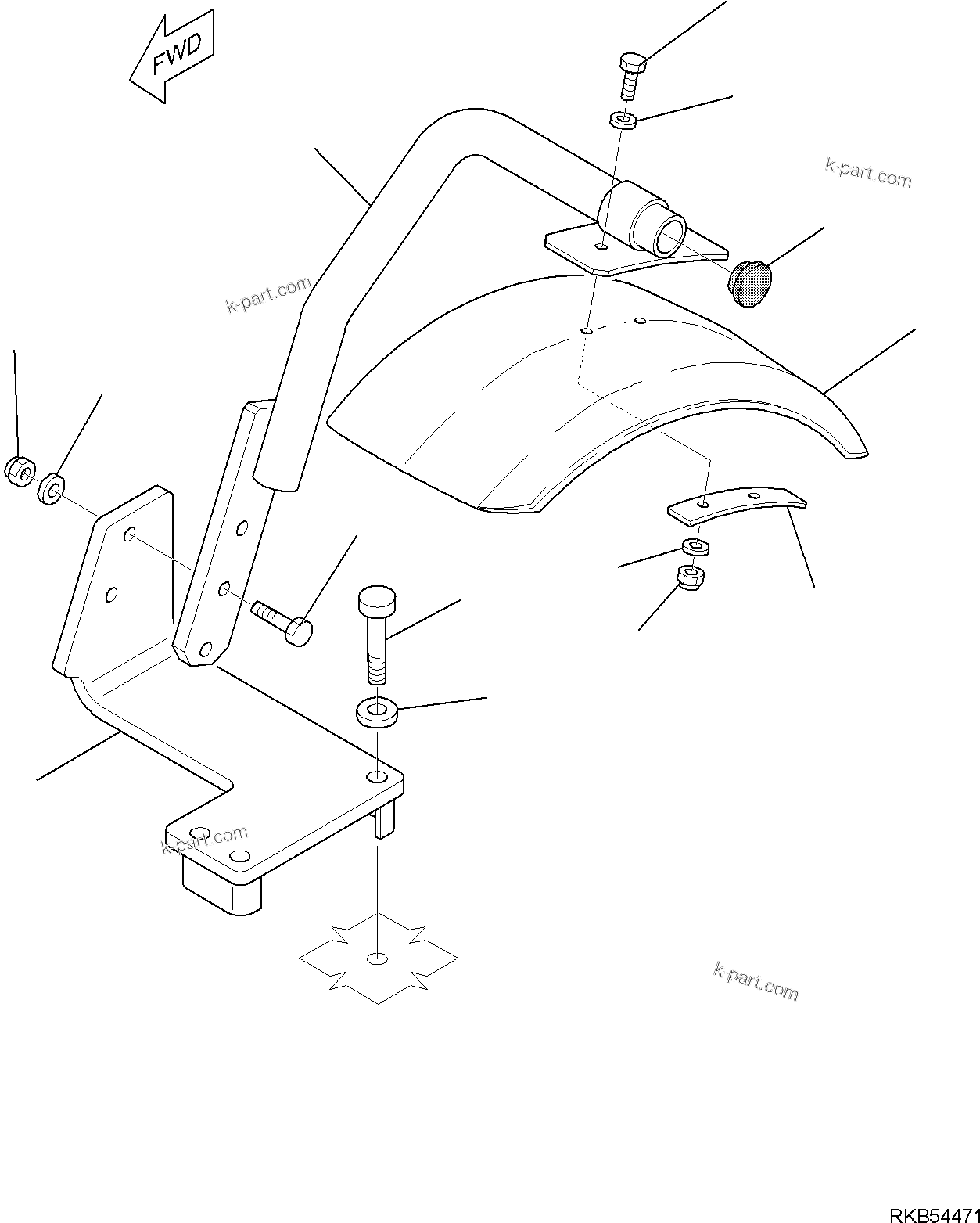 FWD

k-part.com

k-part.com

k-part.com

k-part.com

RKB54471