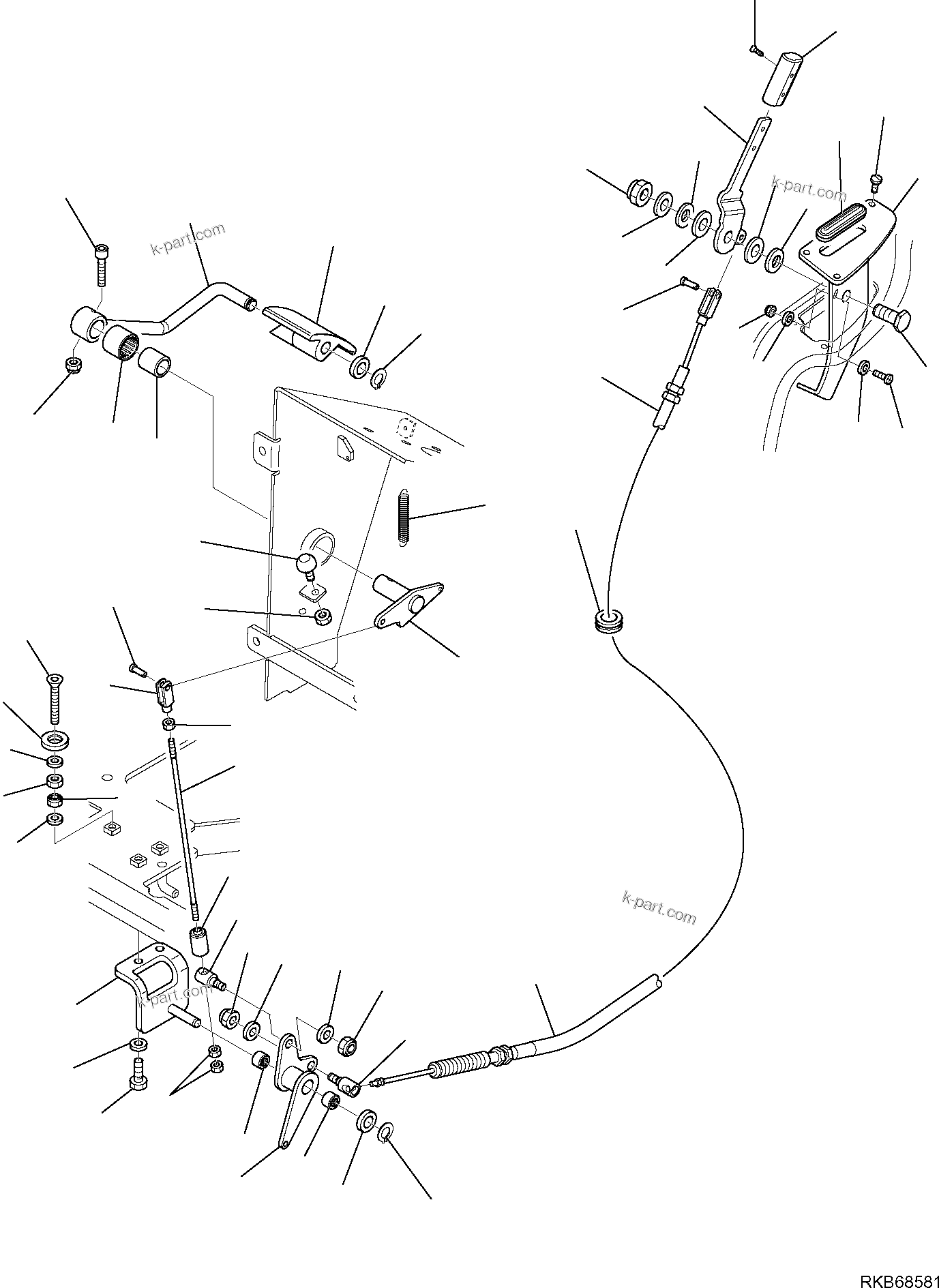 k-part.com

k-part.com

k-part.com

k-part.com

RKB68581