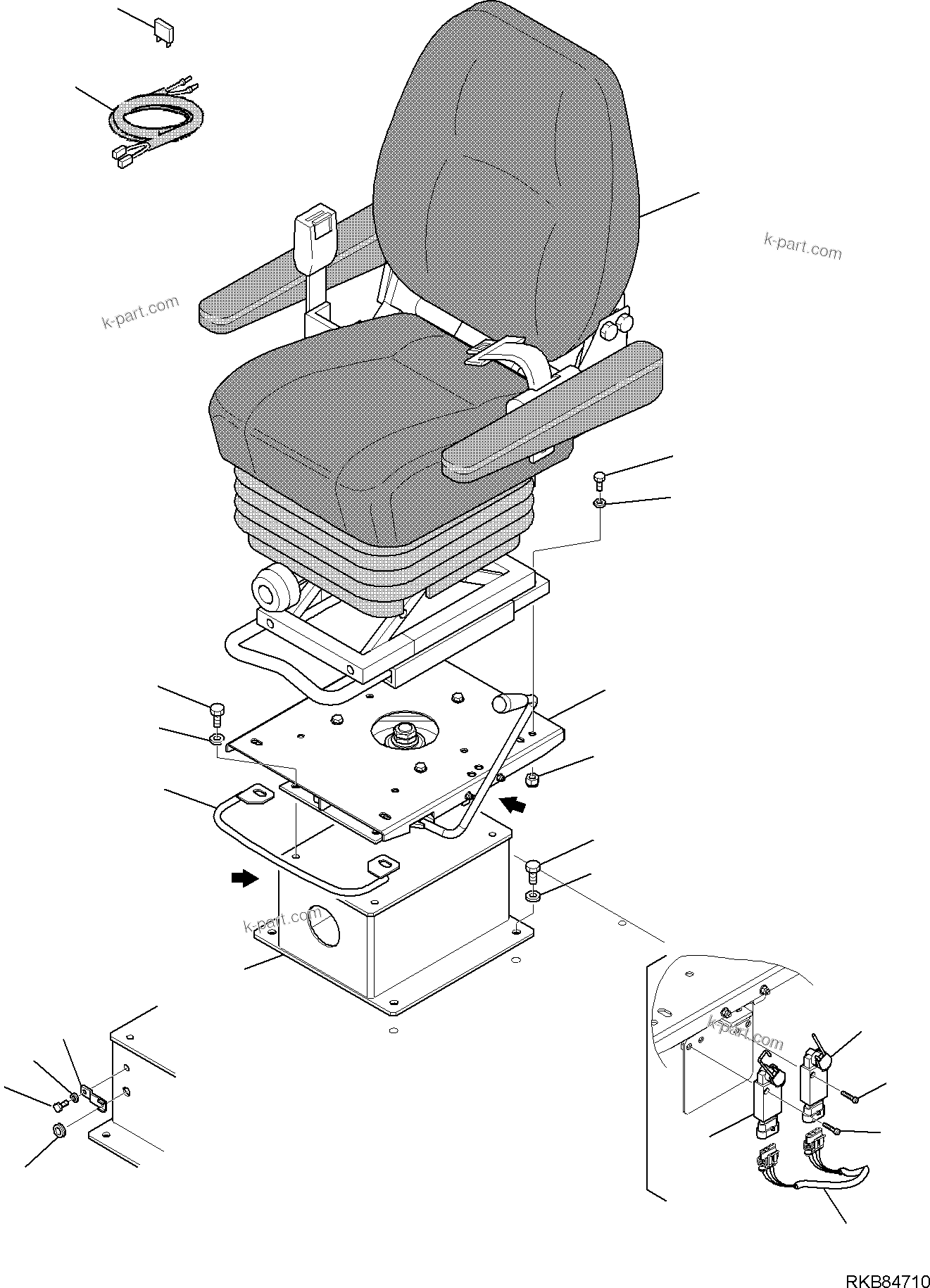 k-part.com

k-part.com

k-part.com

k-part.com

RKB84710