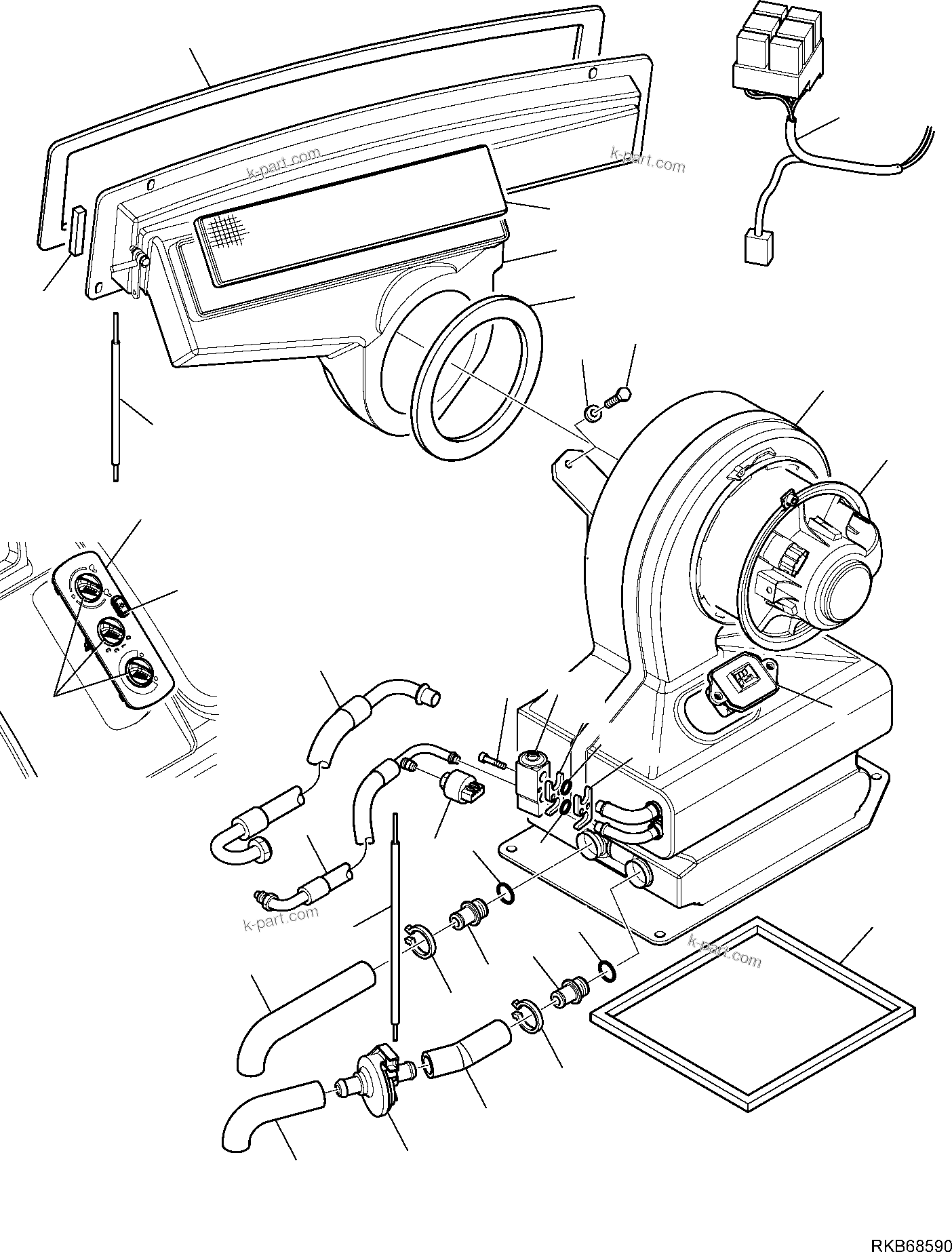 k-part.com
k-part.com
k-part.com
k-part.com
RKB68590