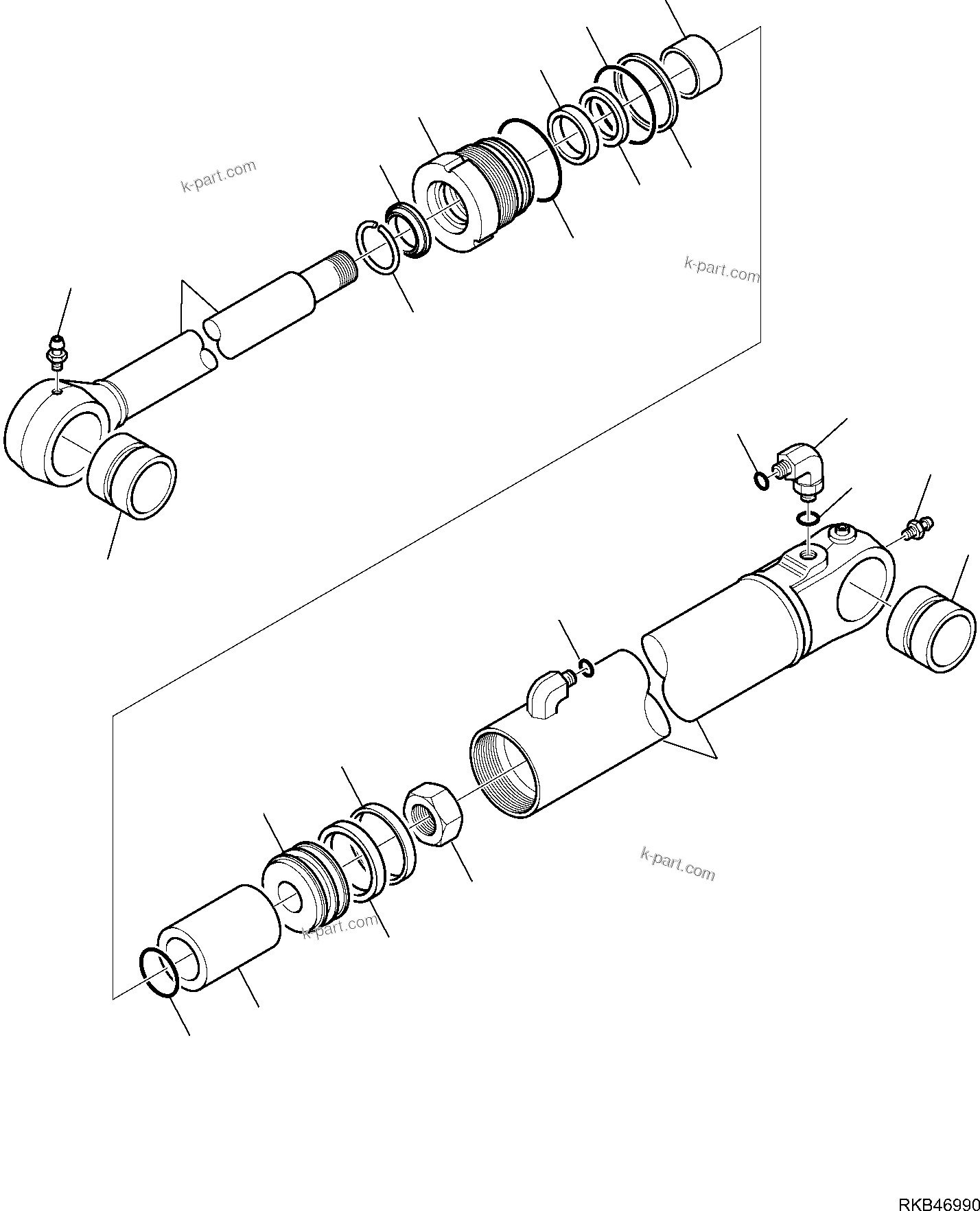 k-part.com

k-part.com

k-part.com

k-part.com

RKB46990