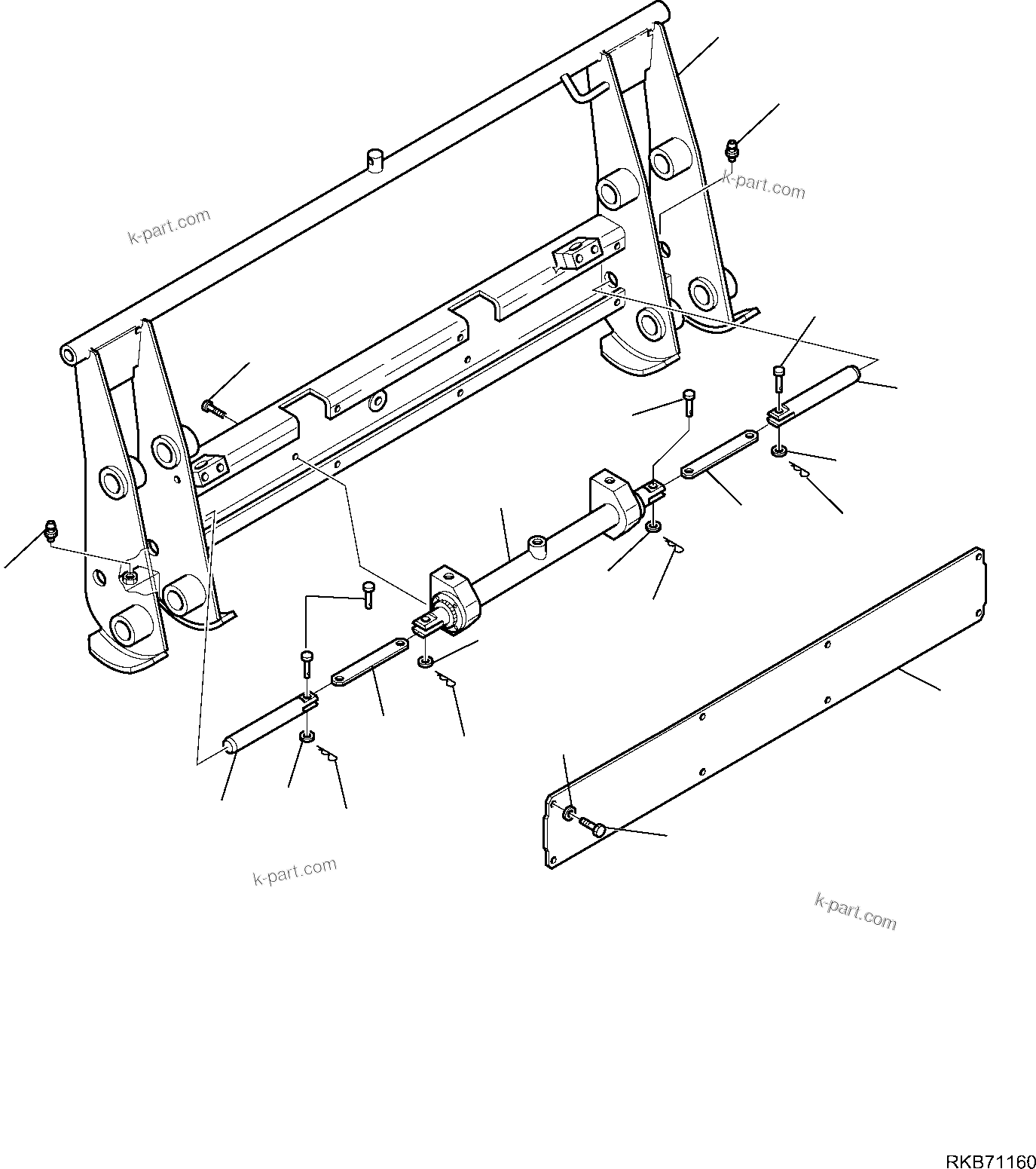 k-part.com

k-part.com

k-part.com

k-part.com

RKB71160