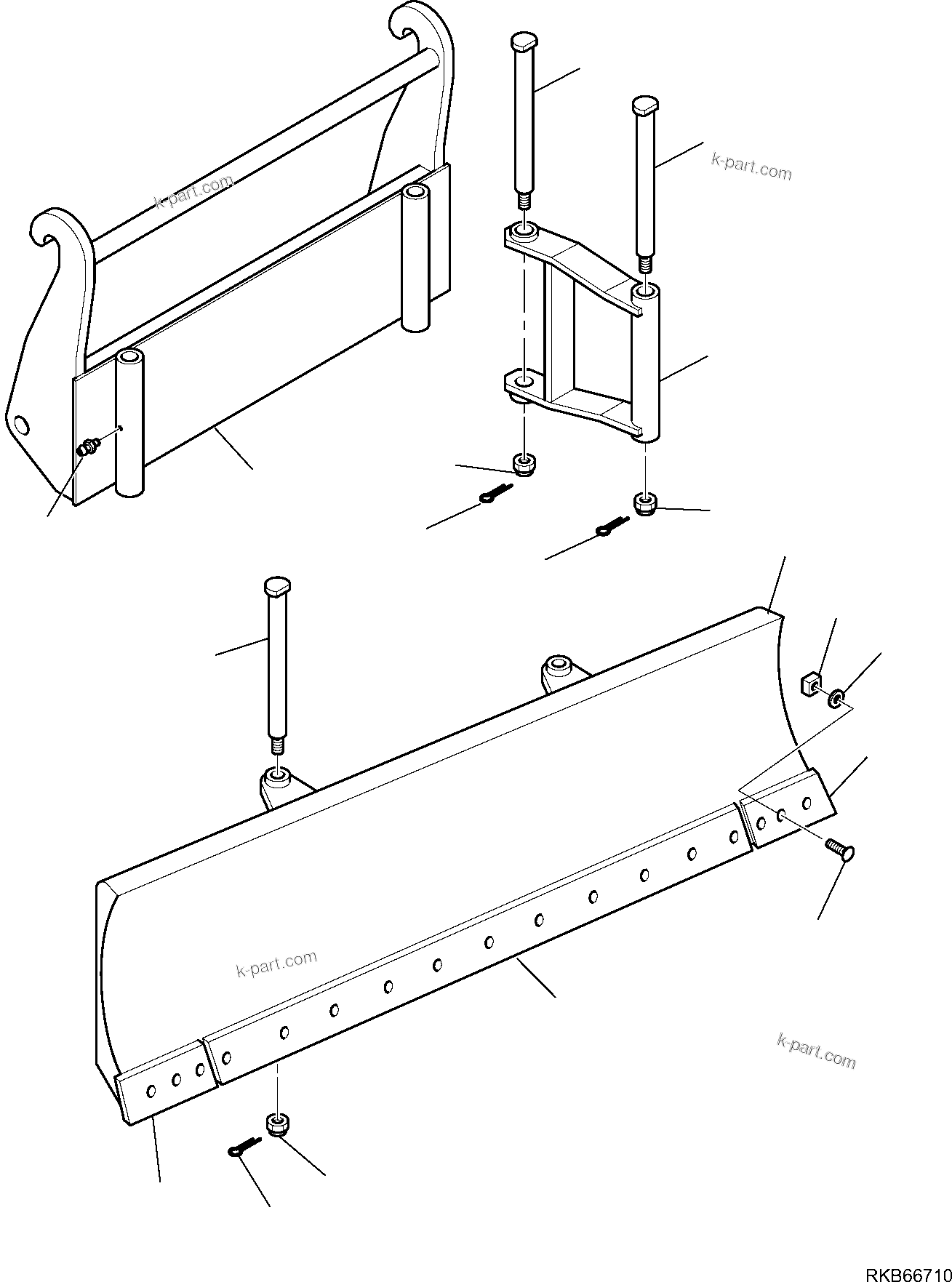 k-part.com

k-part.com

k-part.com

k-part.com

RKB66710