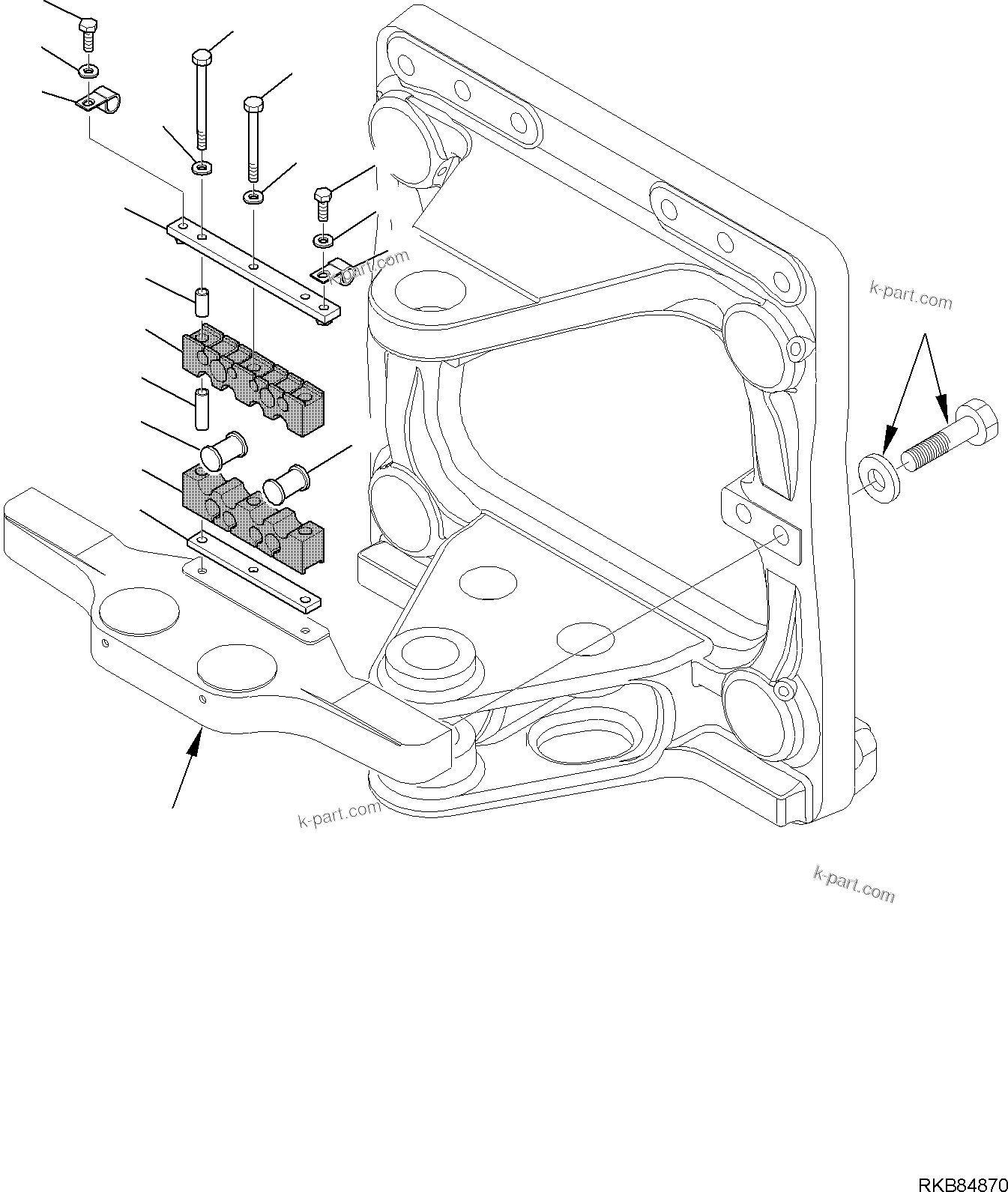 k-part.com

k-part.com

k-part.com

k-part.com

RKB84870