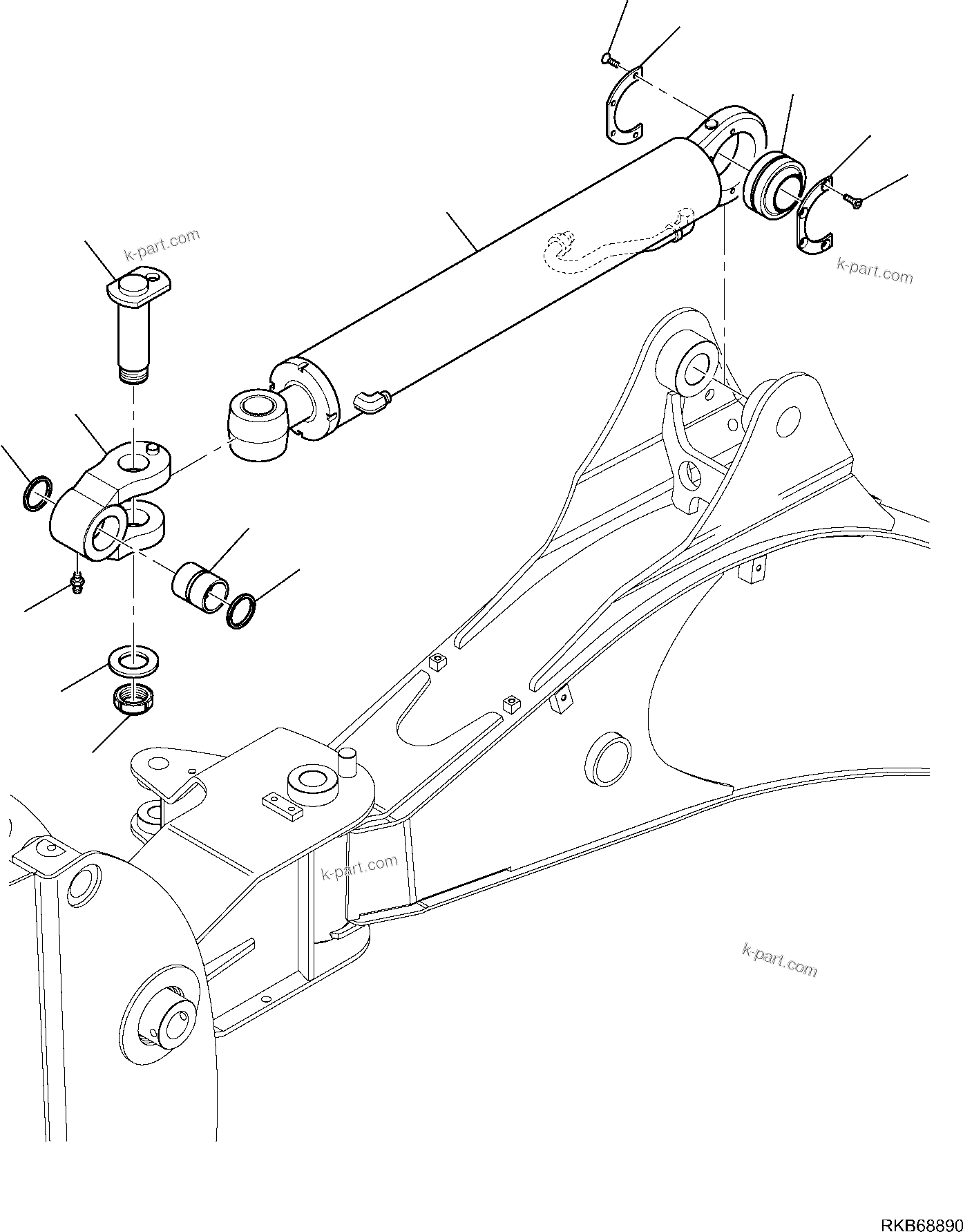 k-part.com
k-part.com
k-part.com
k-part.com
RKB68890