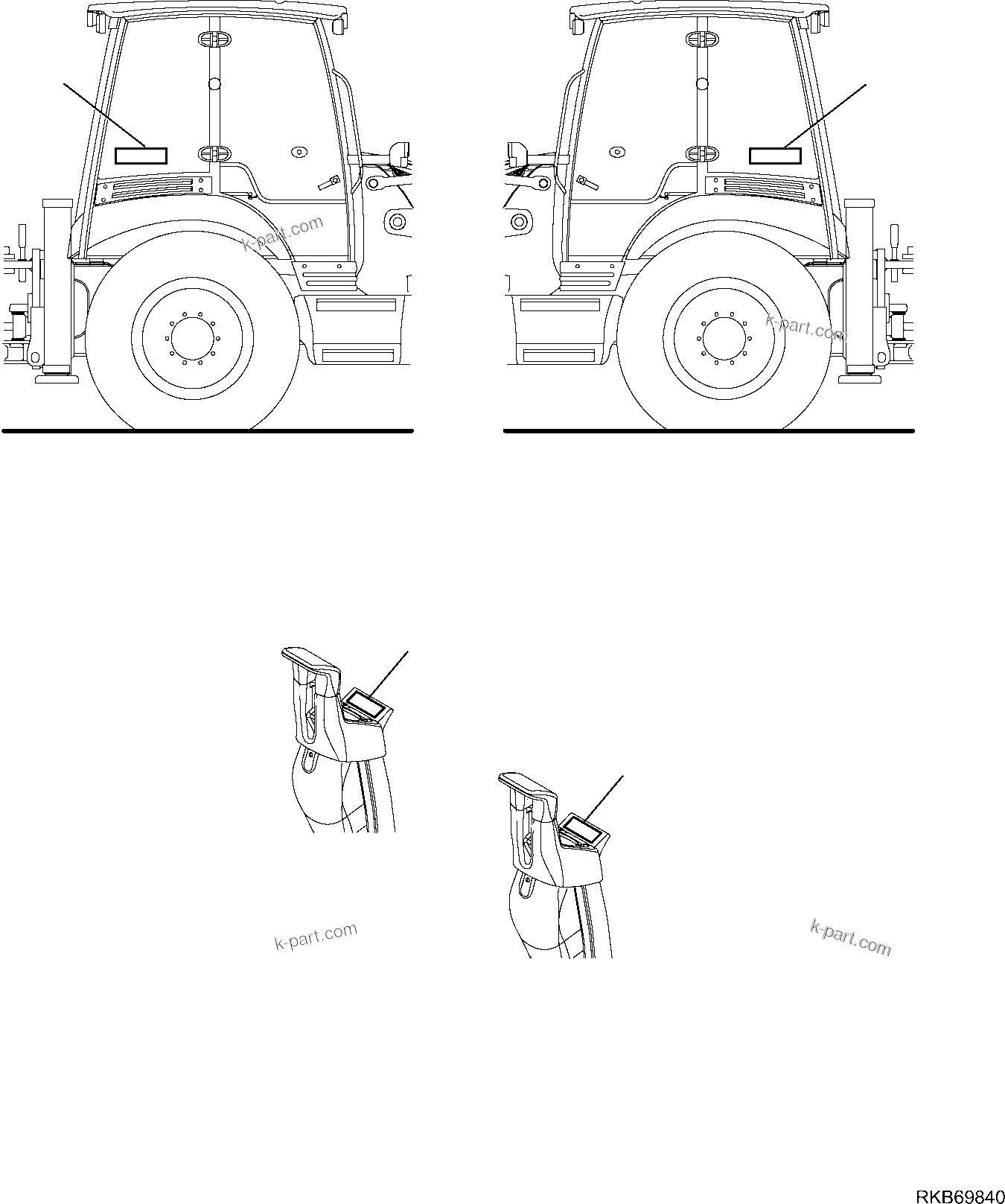 k-part.com

k-part.com

k-part.com

k-part.com

RKB69840