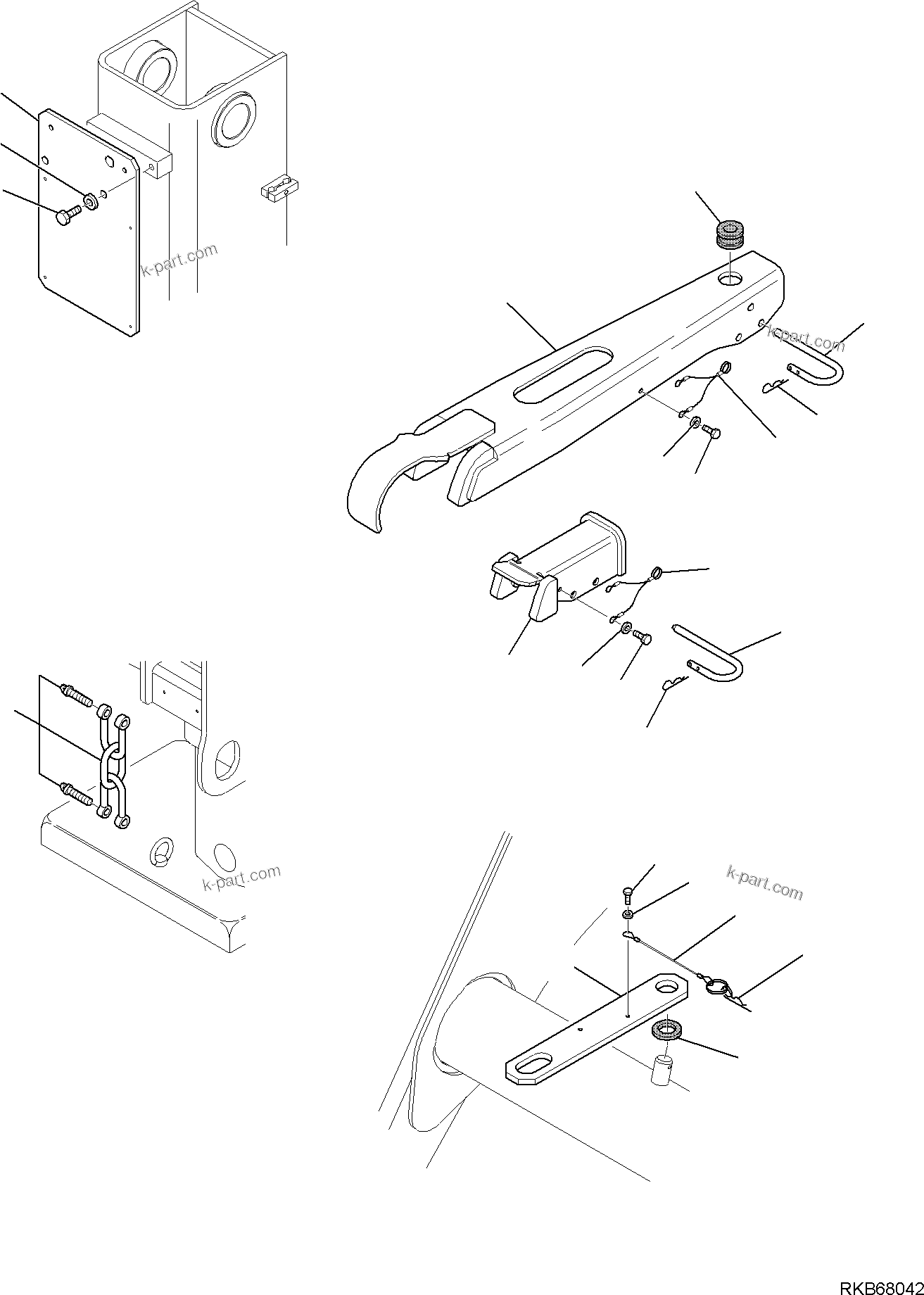 k-part.com

k-part.com

k-part.com

k-part.com

RKB68042