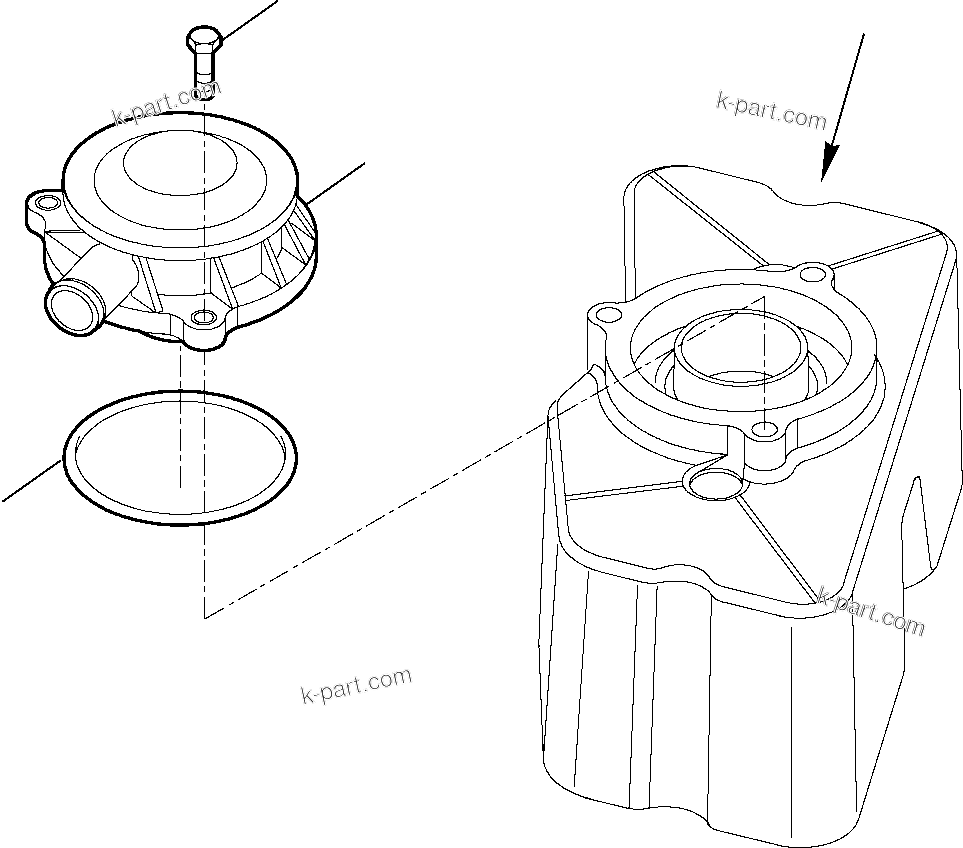 k-part.com

k-part.com

k-part.com

k-part.com