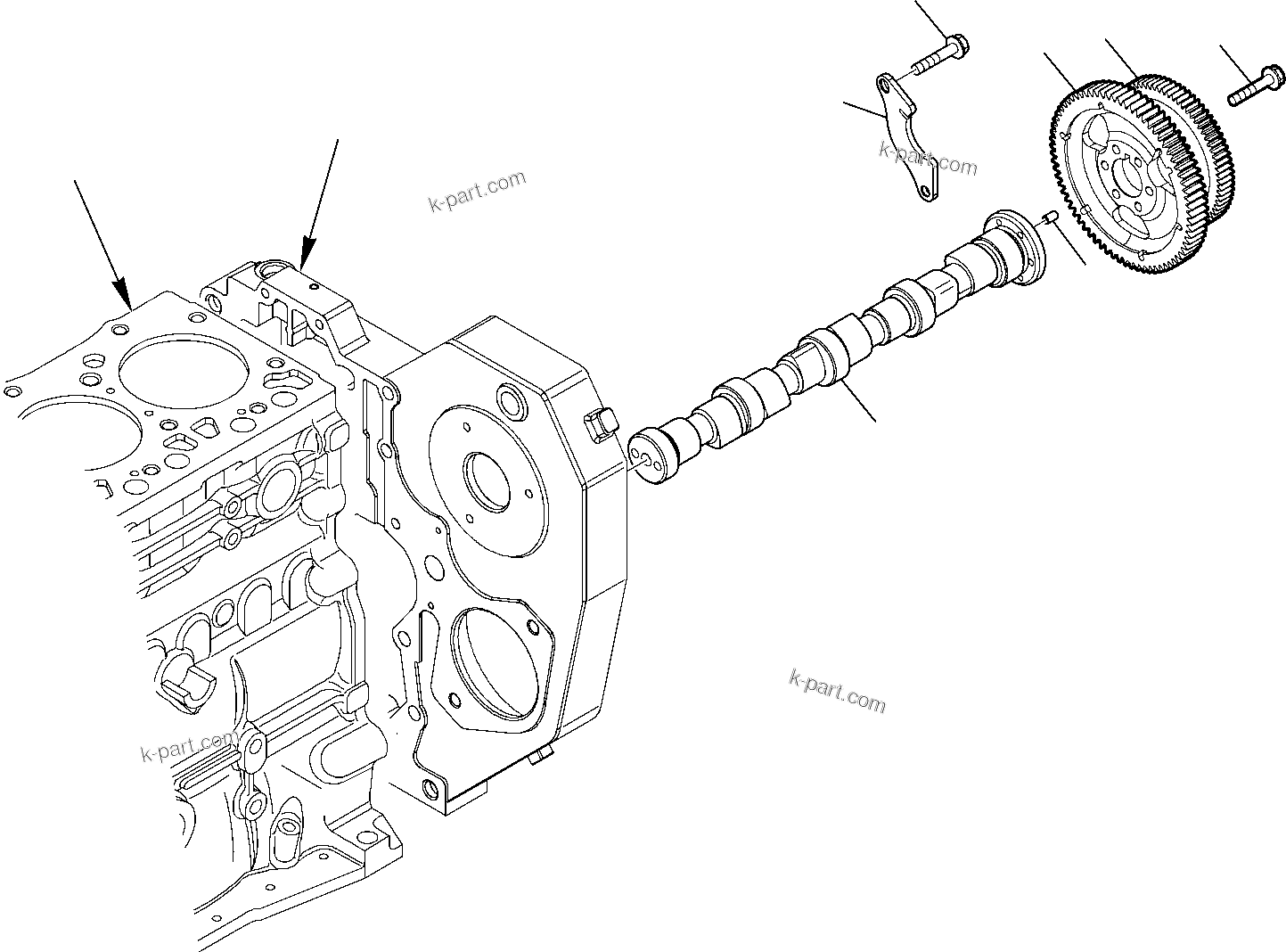 k-part.com

k-part.com

k-part.com

k-part.com