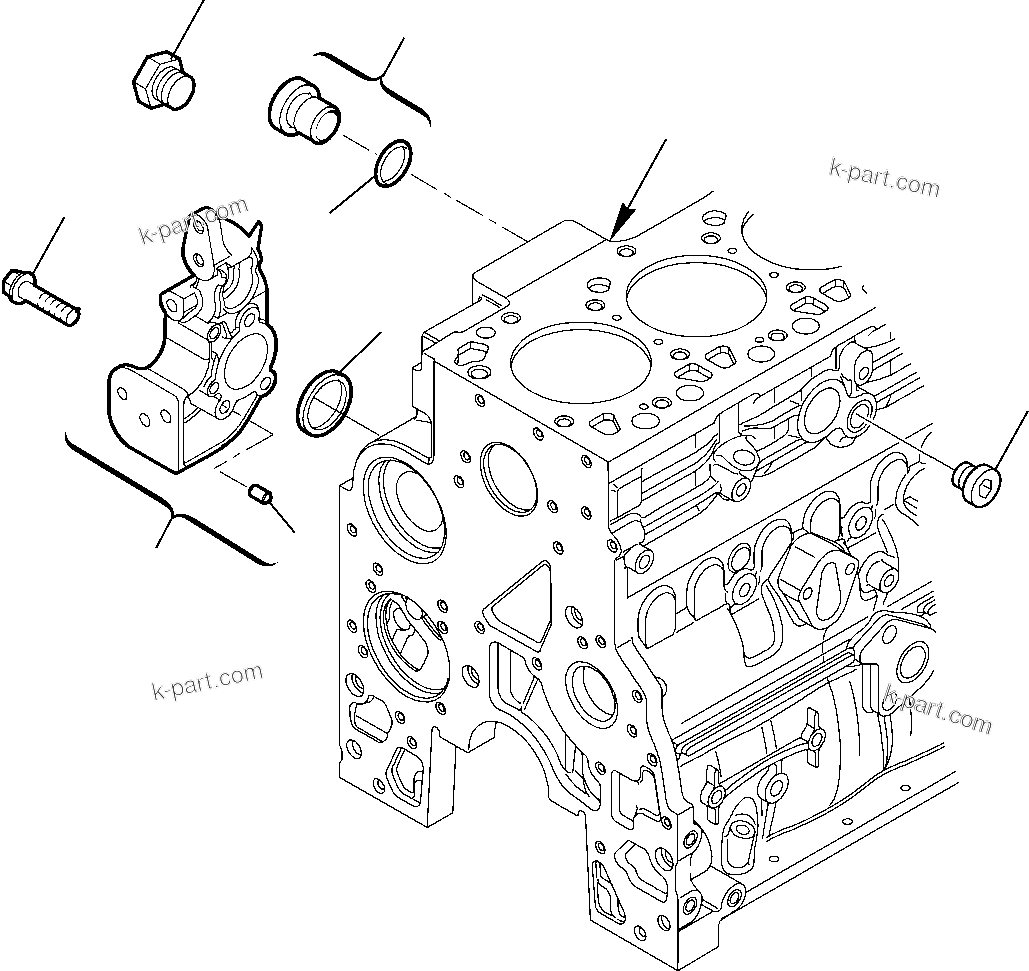 k-part.com
k-part.com
k-part.com
k-part.com