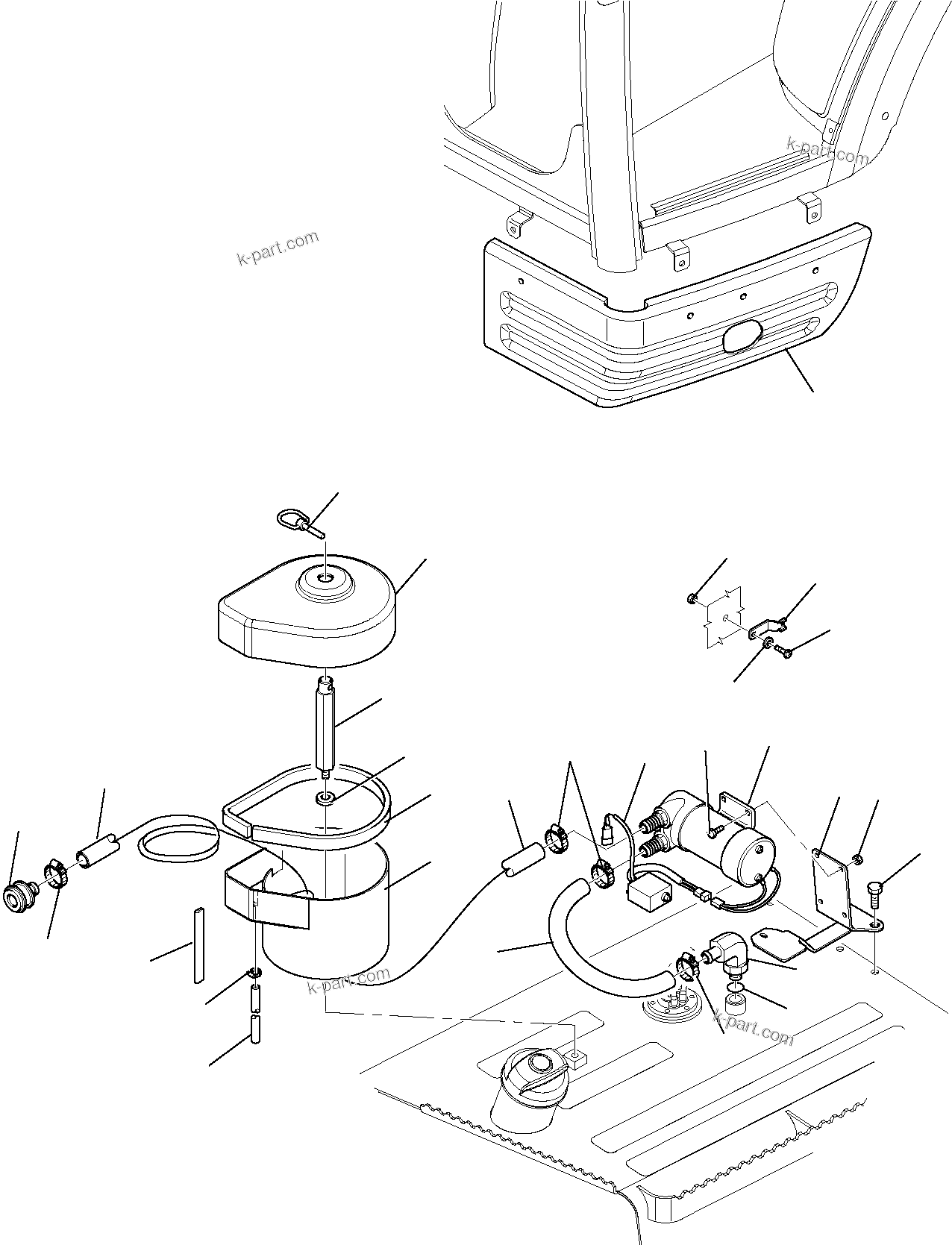 k-part.com

k-part.com

k-part.com

k-part.com