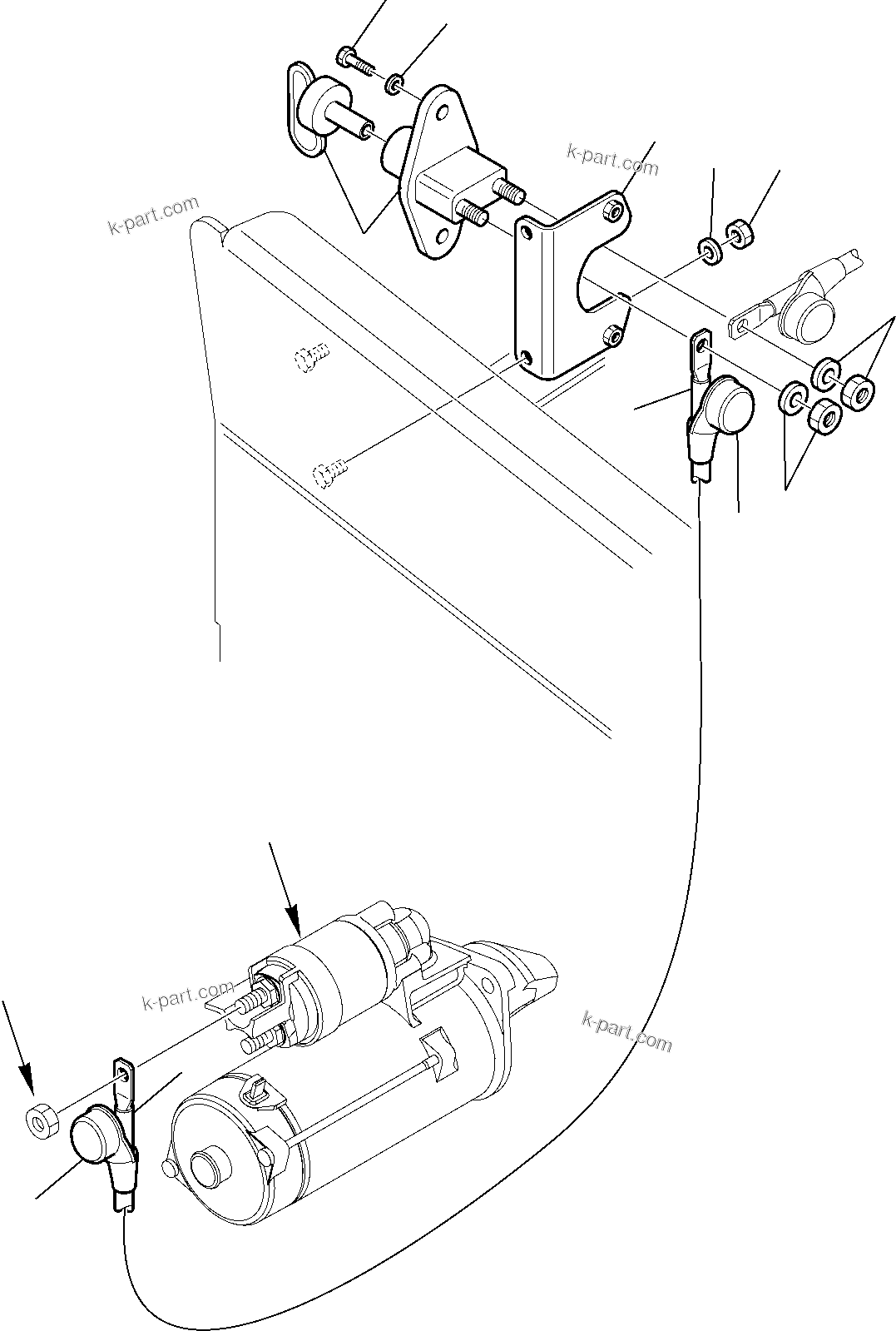 k-part.com
k-part.com
k-part.com
k-part.com