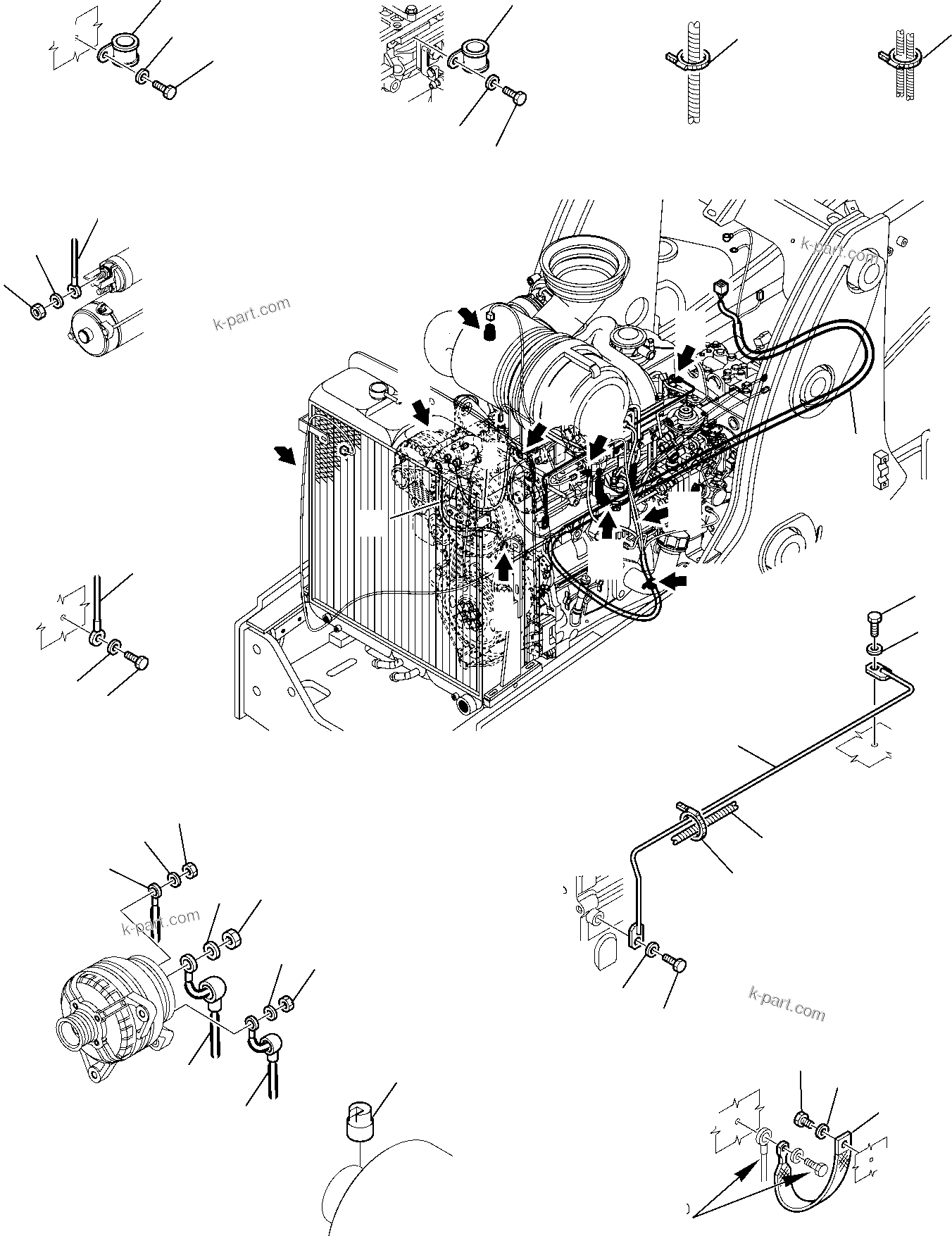 k-part.com

k-part.com

k-part.com

k-part.com