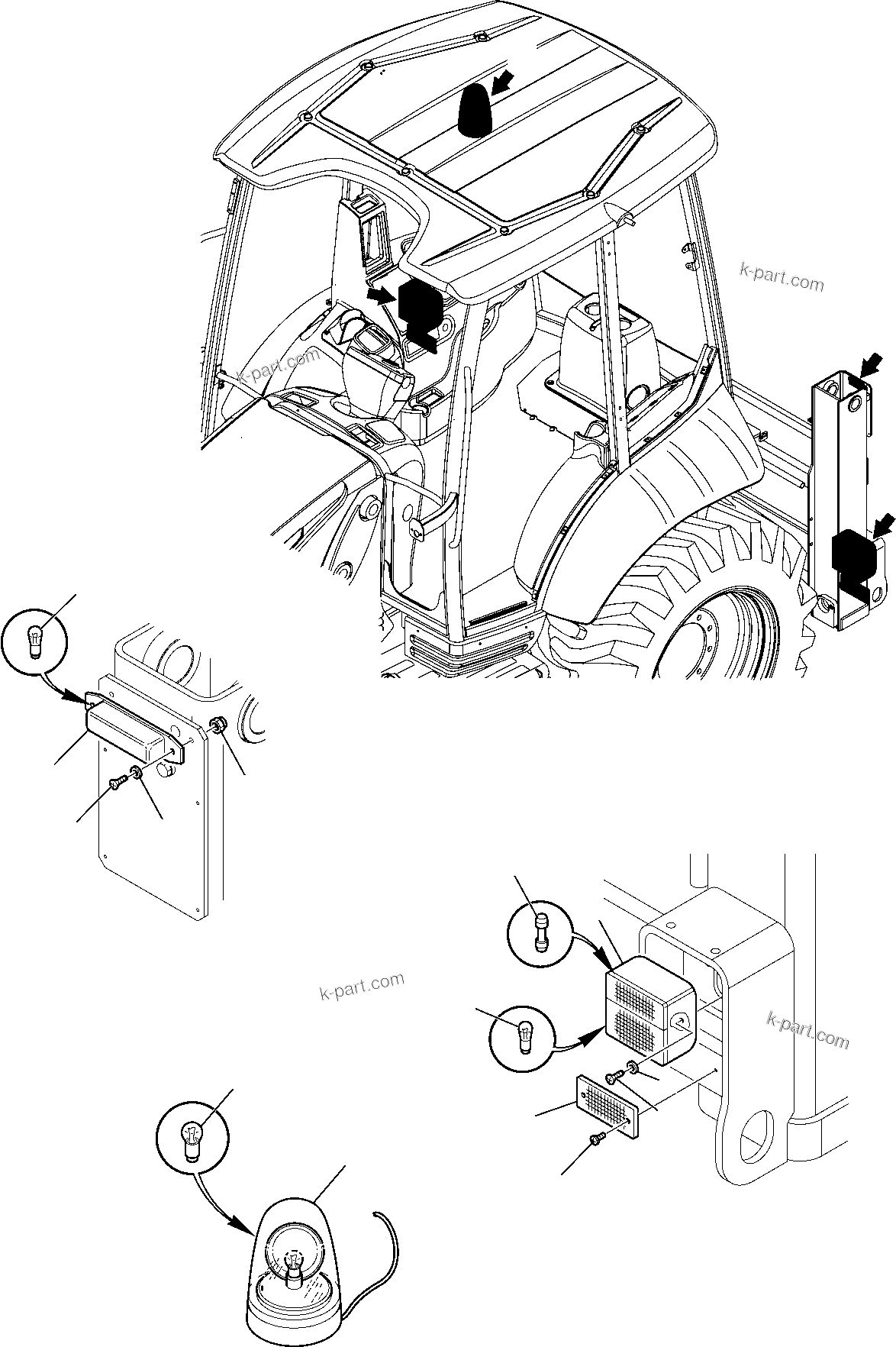 k-part.com

k-part.com

k-part.com

k-part.com