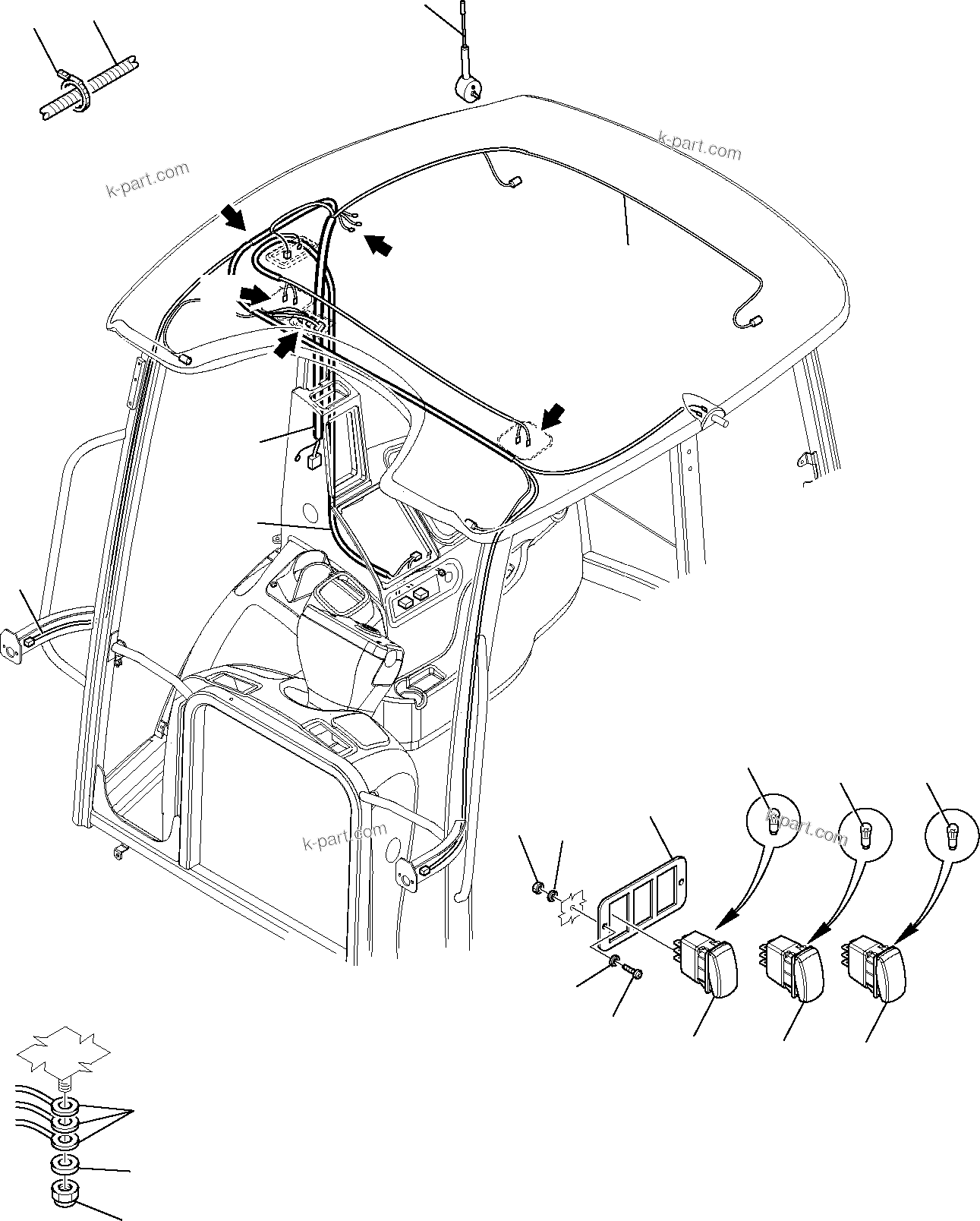 k-part.com

k-part.com

k-part.com

k-part.com