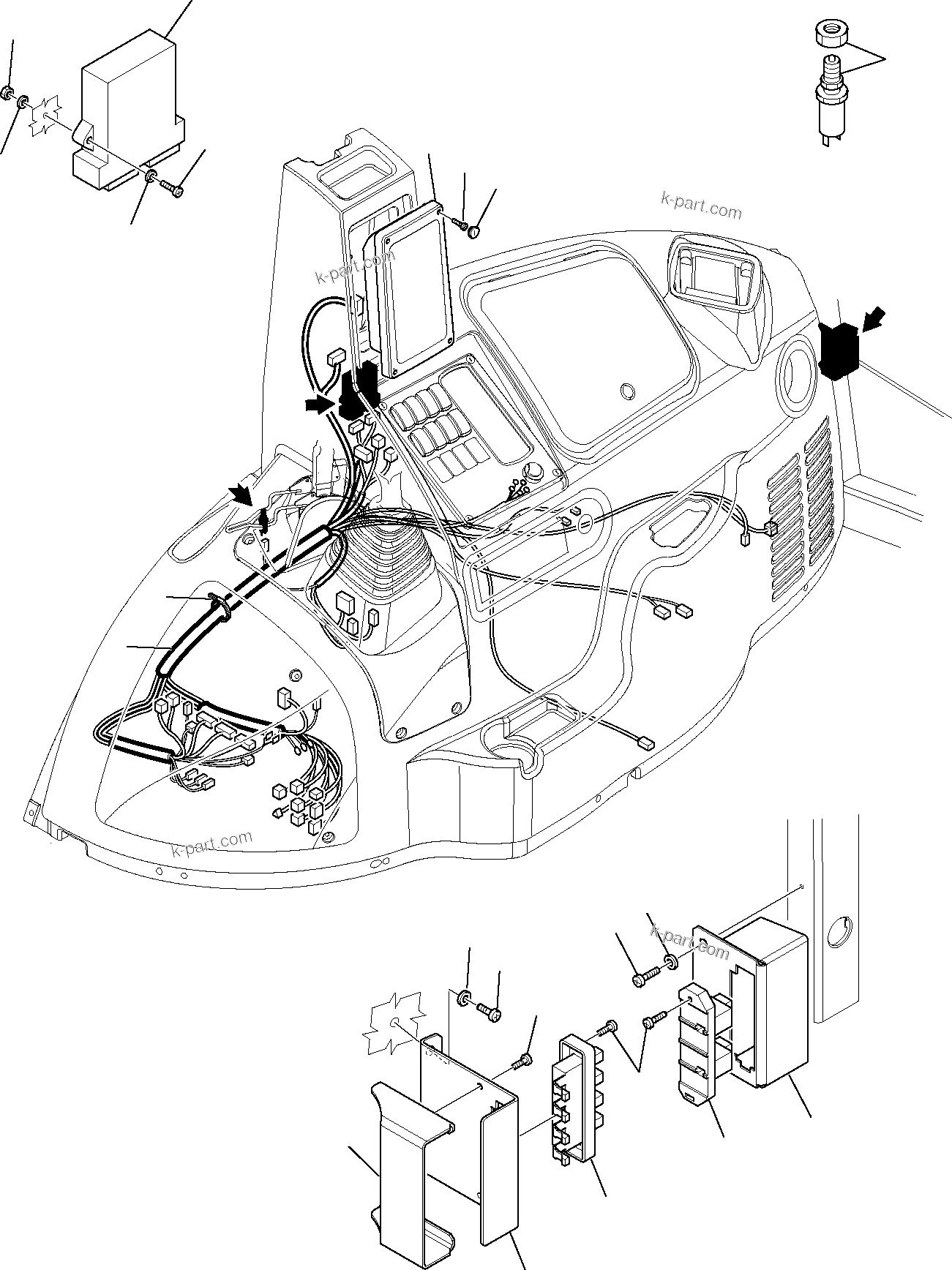 k-part.com

k-part.com

k-part.com

k-part.com