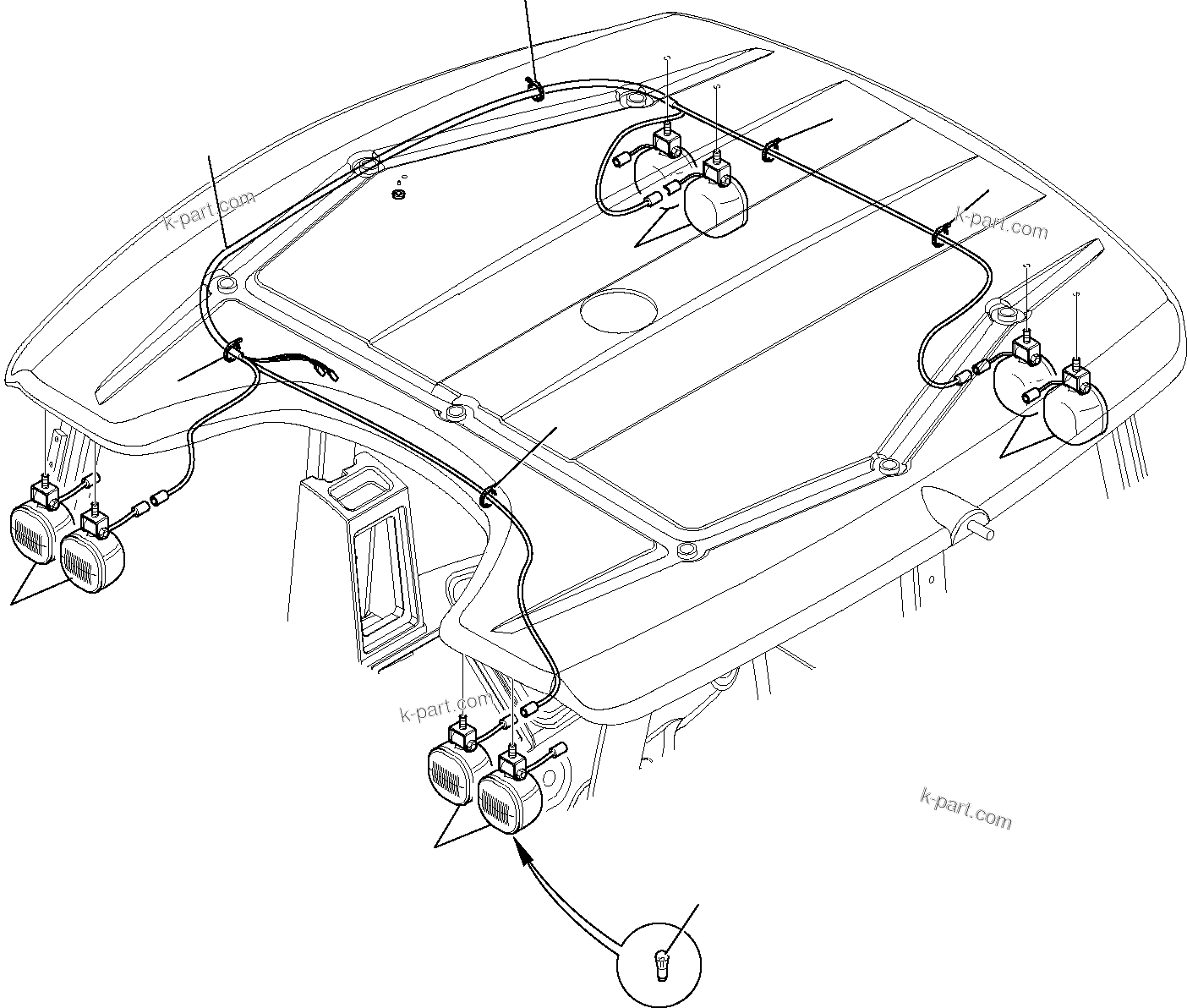 k-part.com

k-part.com

k-part.com

k-part.com