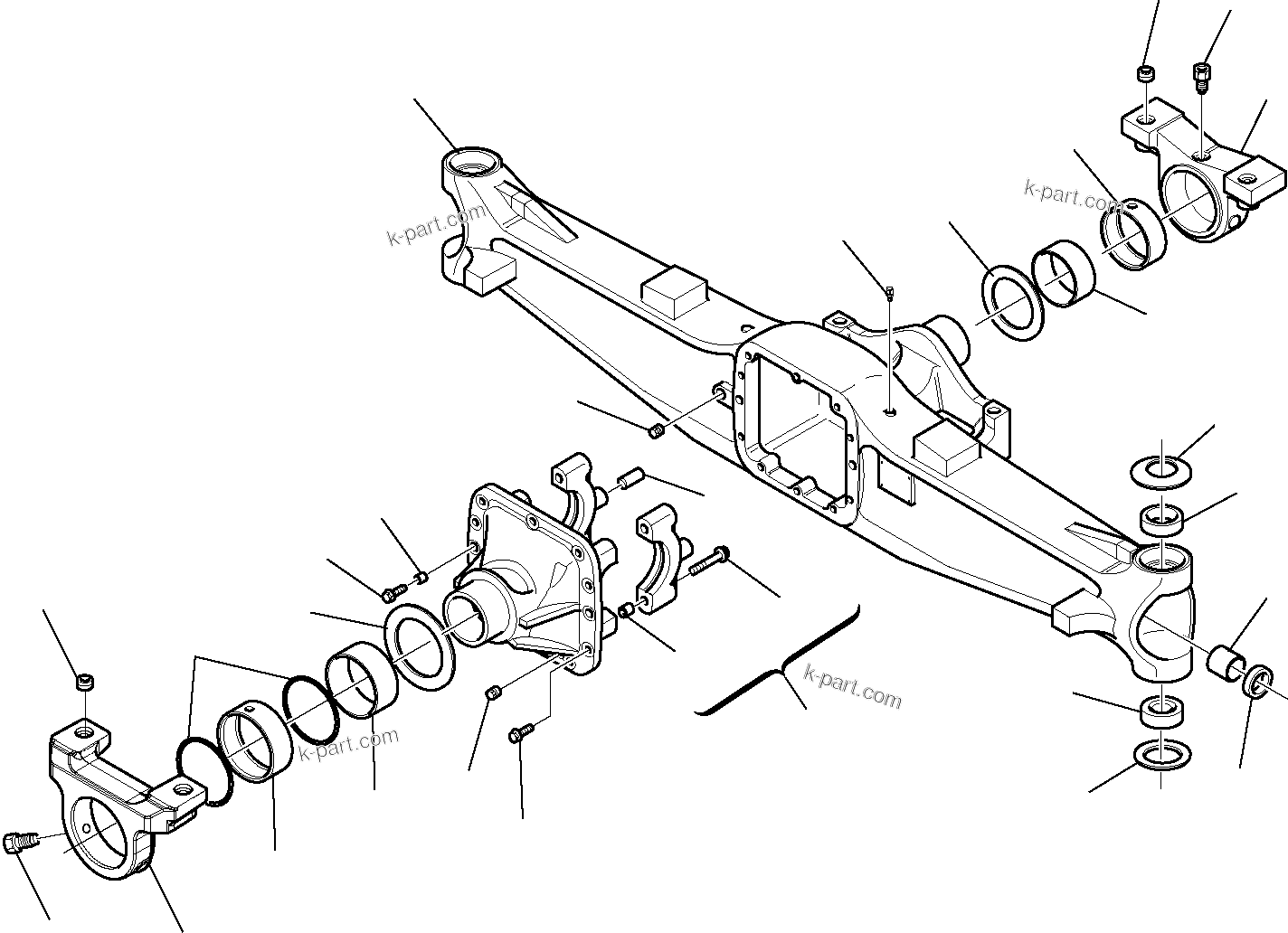 k-part.com
k-part.com
k-part.com
k-part.com