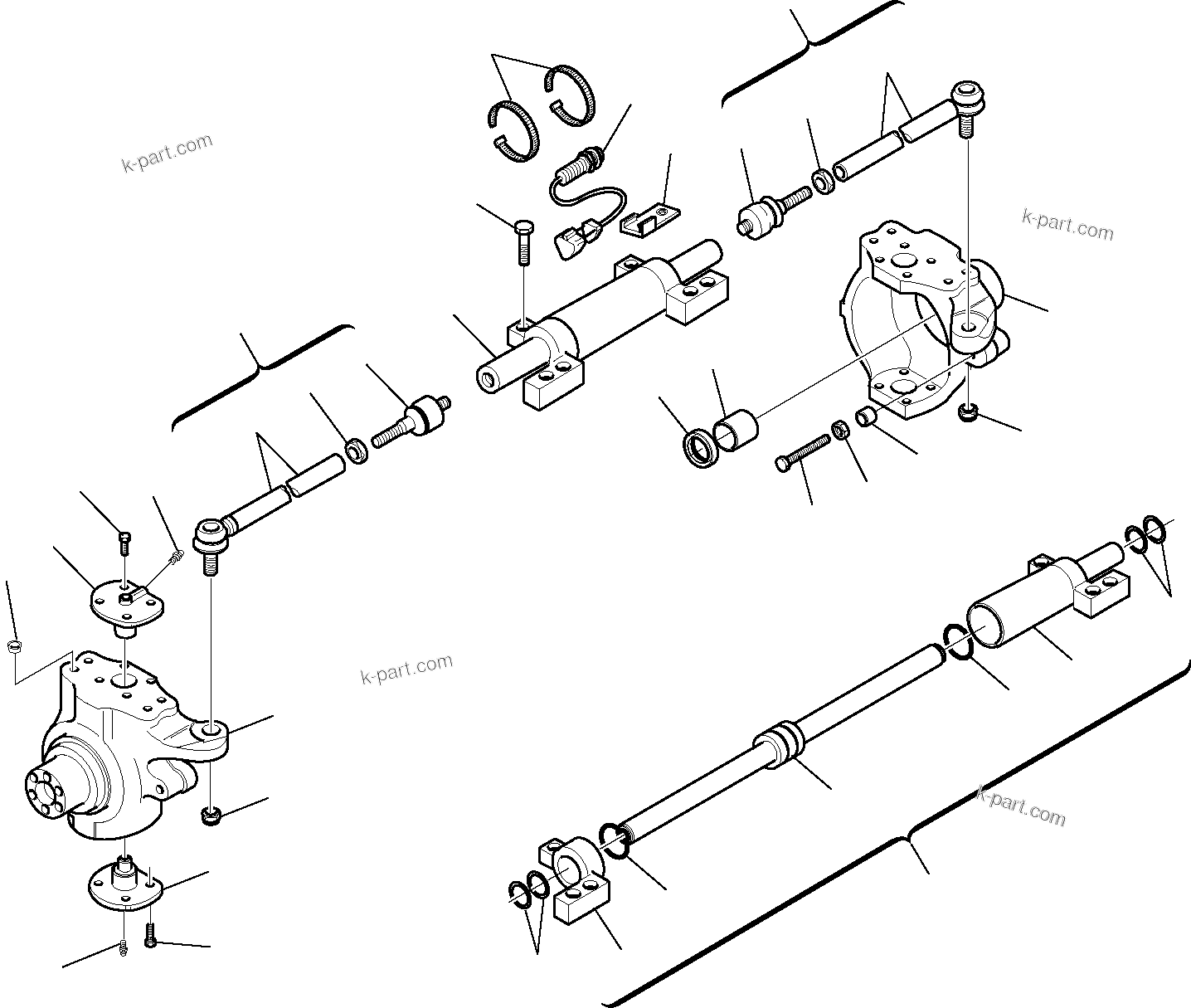 k-part.com

k-part.com

k-part.com

k-part.com