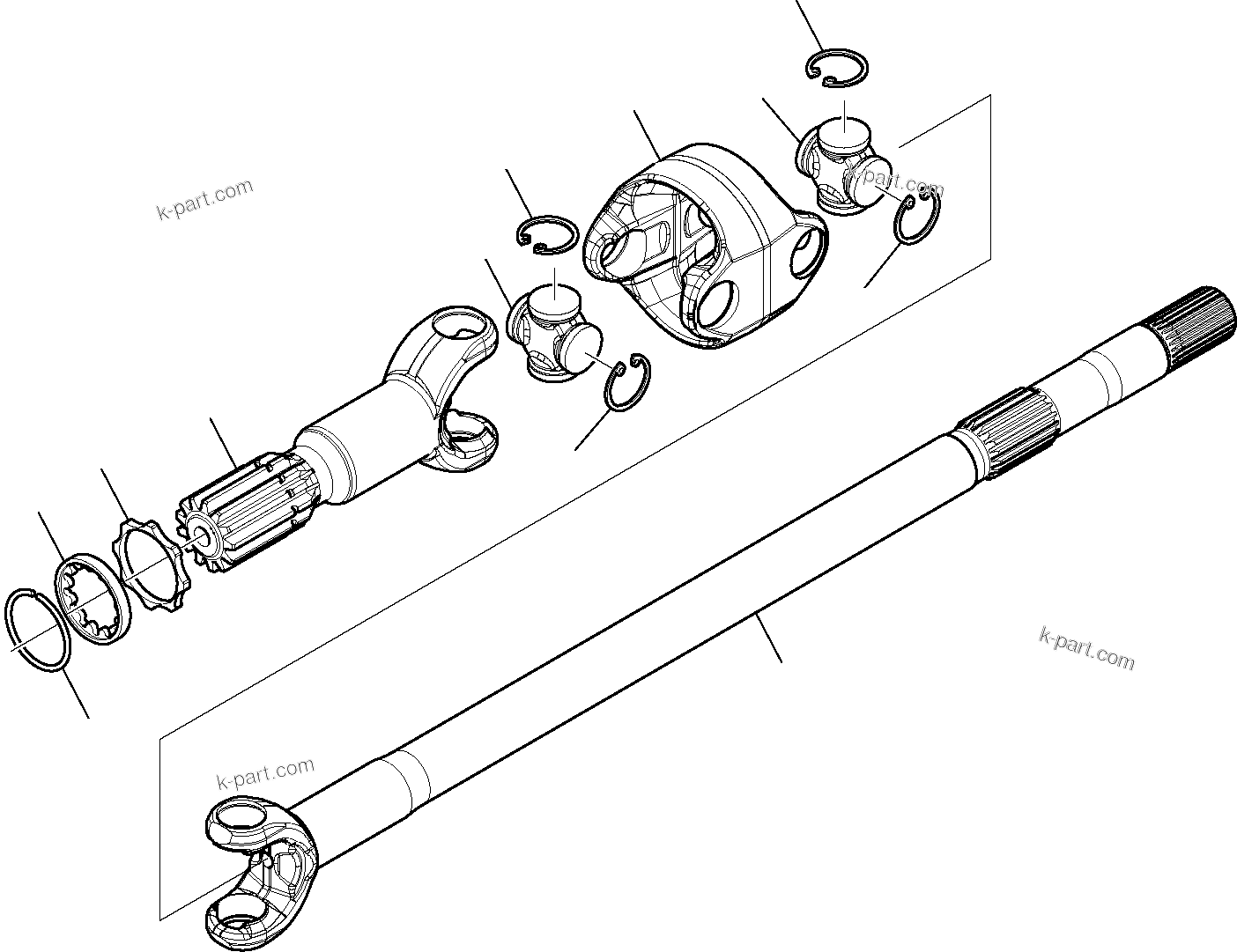 k-part.com

k-part.com

k-part.com

k-part.com