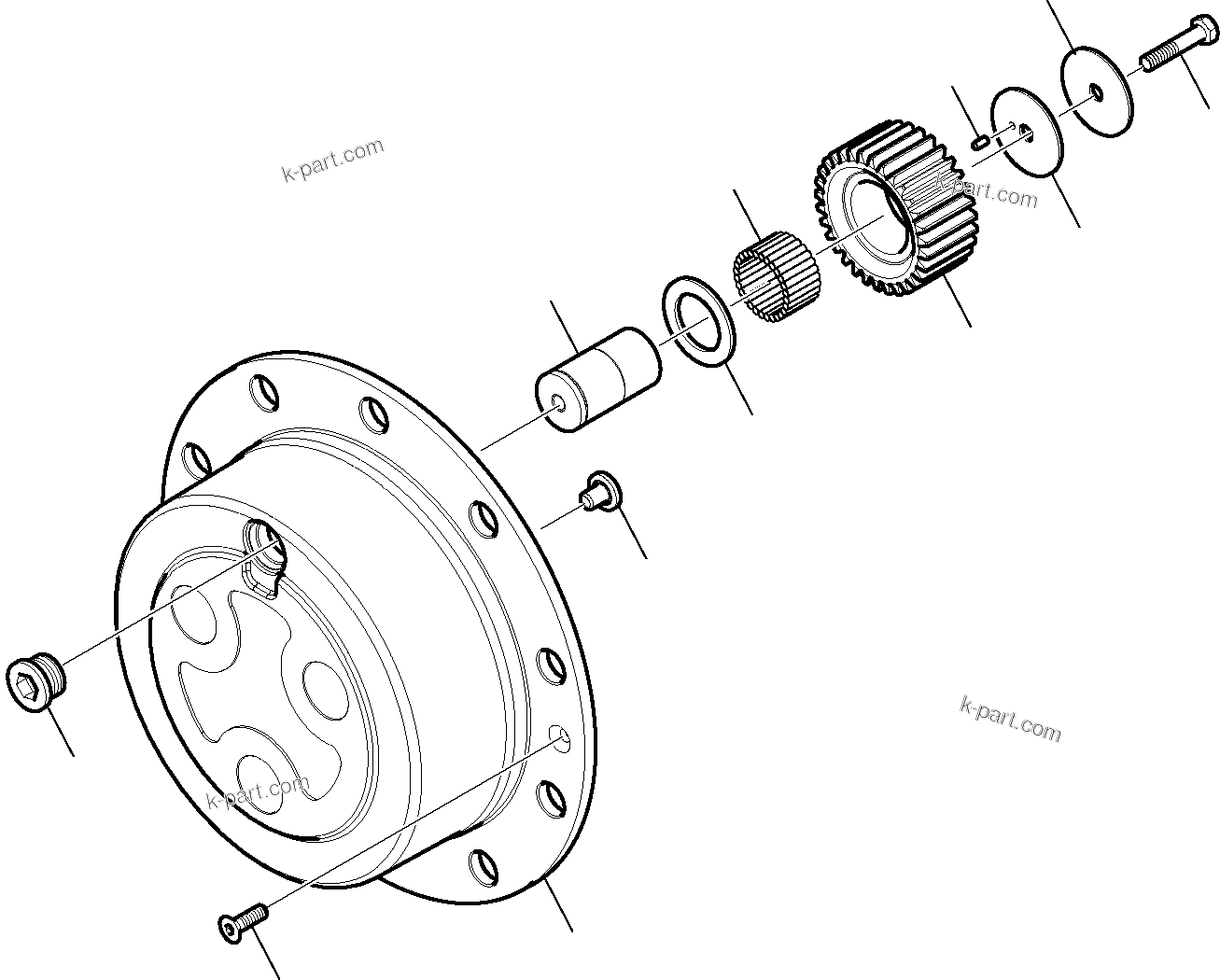 k-part.com

k-part.com

k-part.com

k-part.com