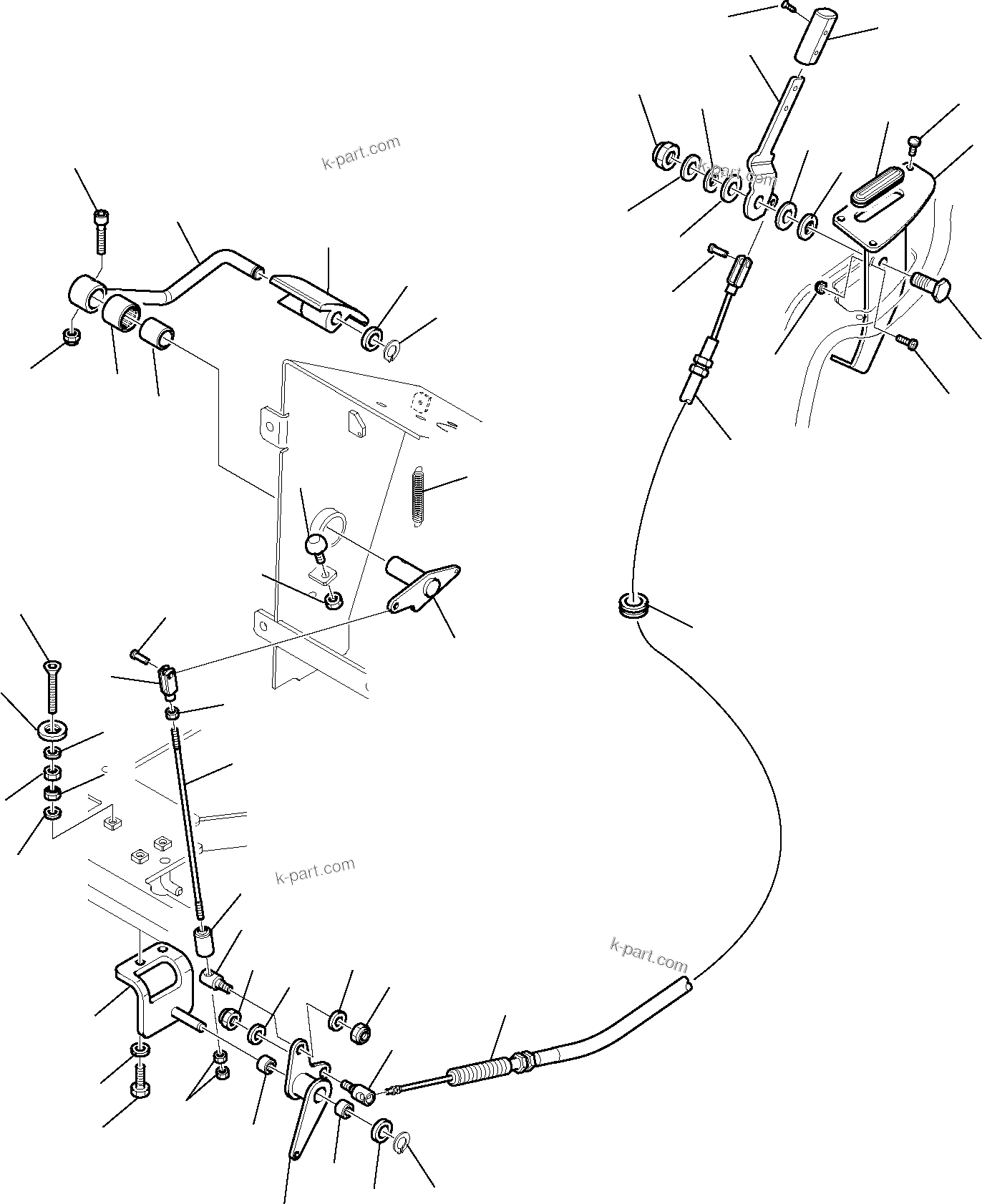 k-part.com

k-part.com

k-part.com

k-part.com