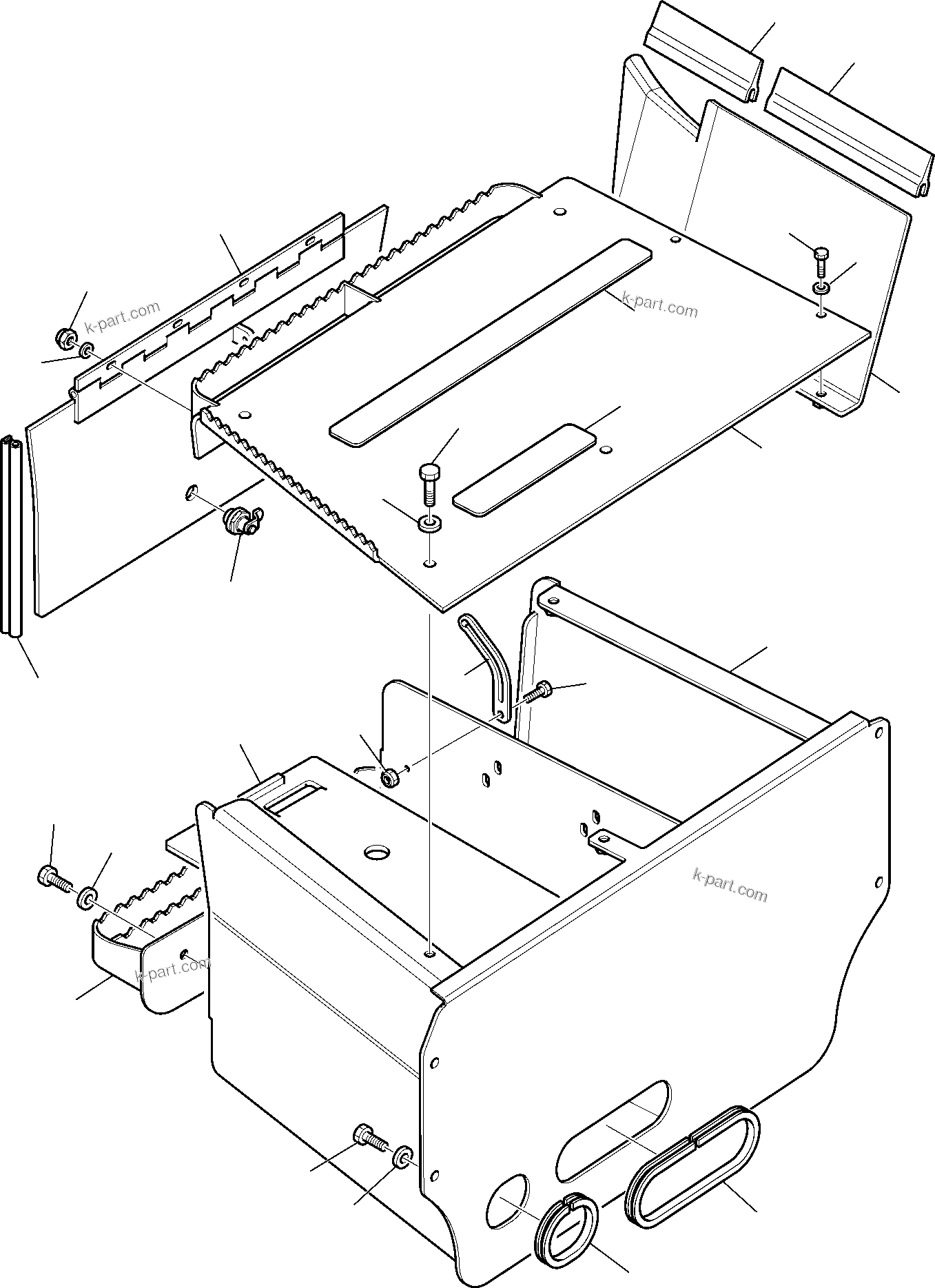 k-part.com
k-part.com
k-part.com
k-part.com