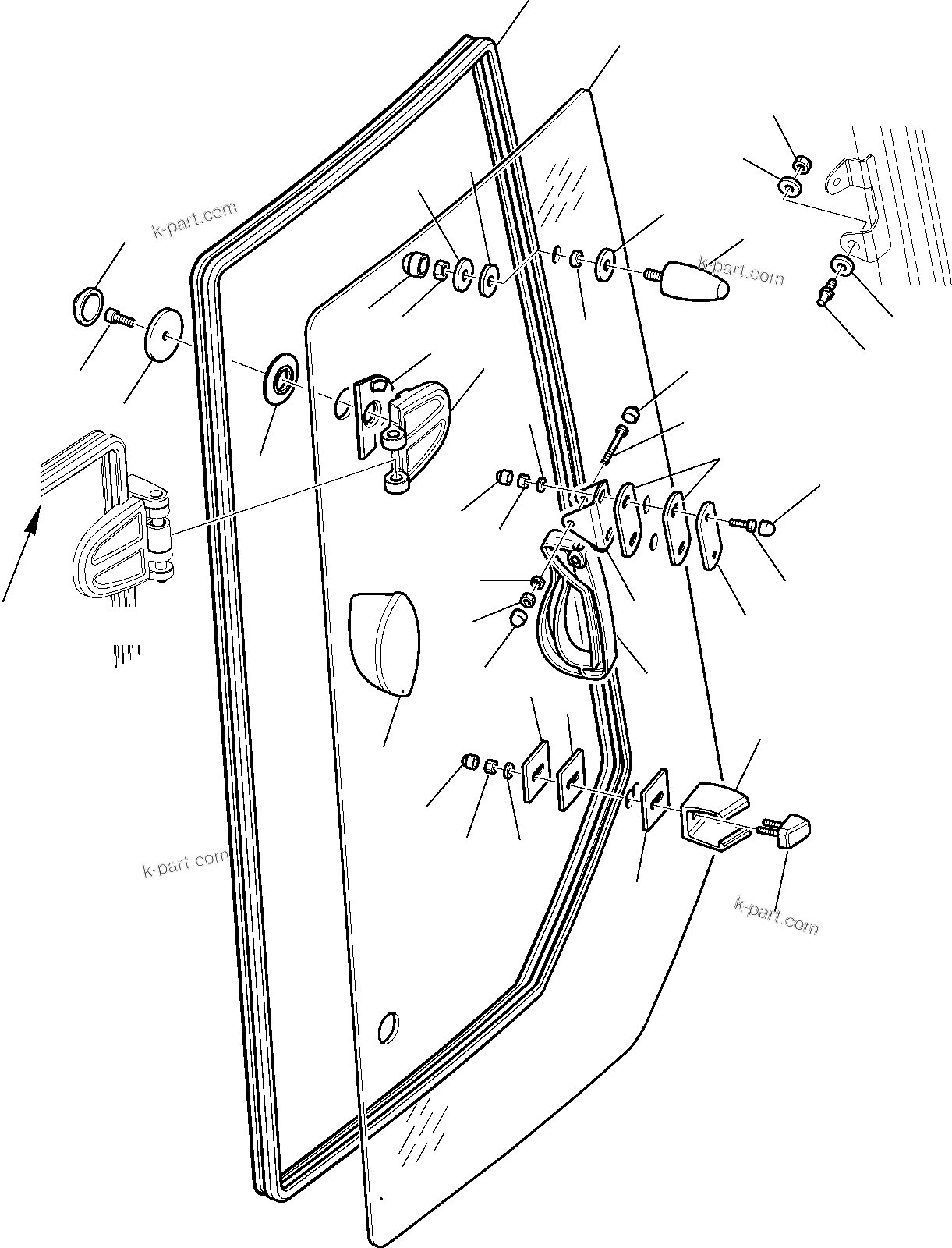 k-part.com

k-part.com

k-part.com

k-part.com