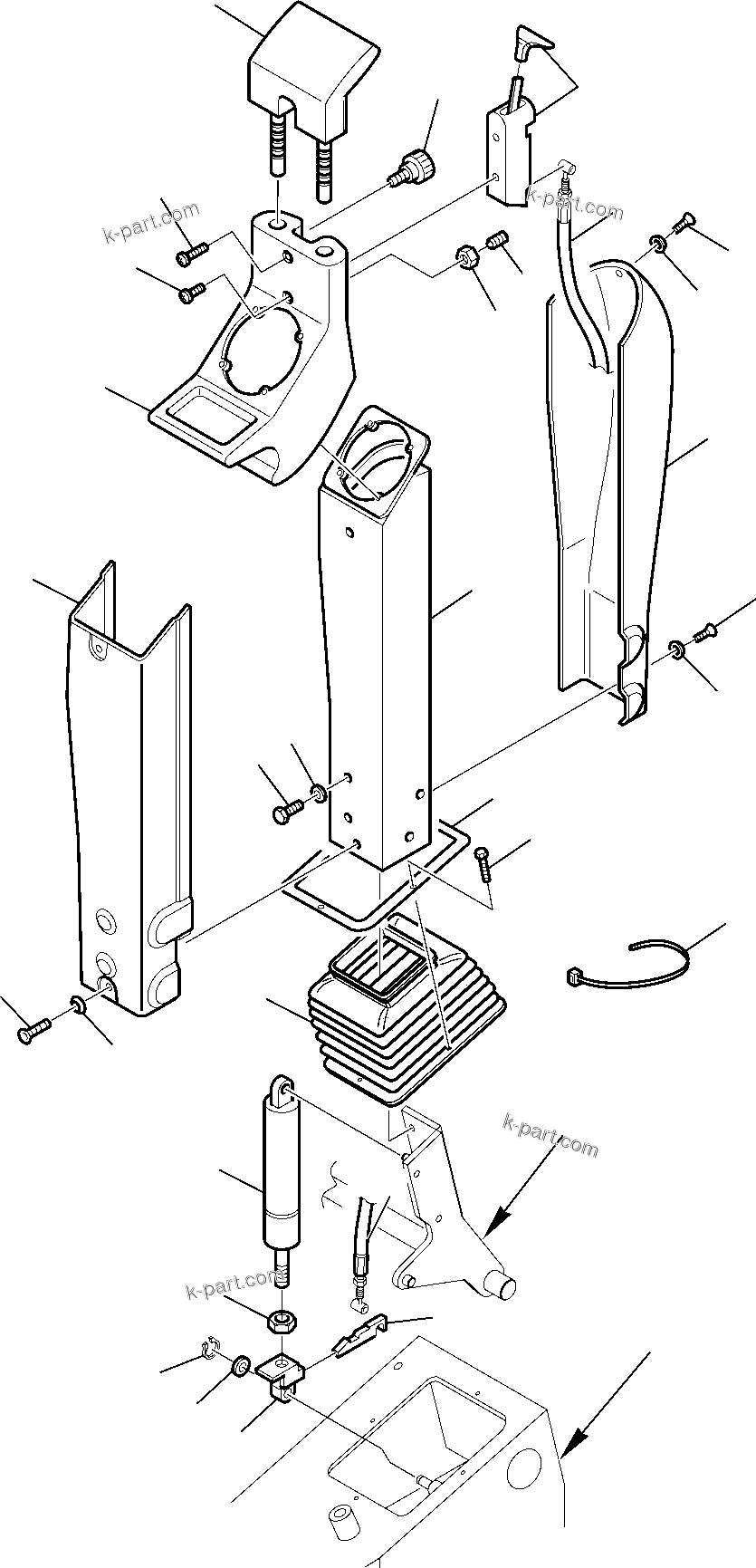 k-part.com
k-part.com
k-part.com
k-part.com