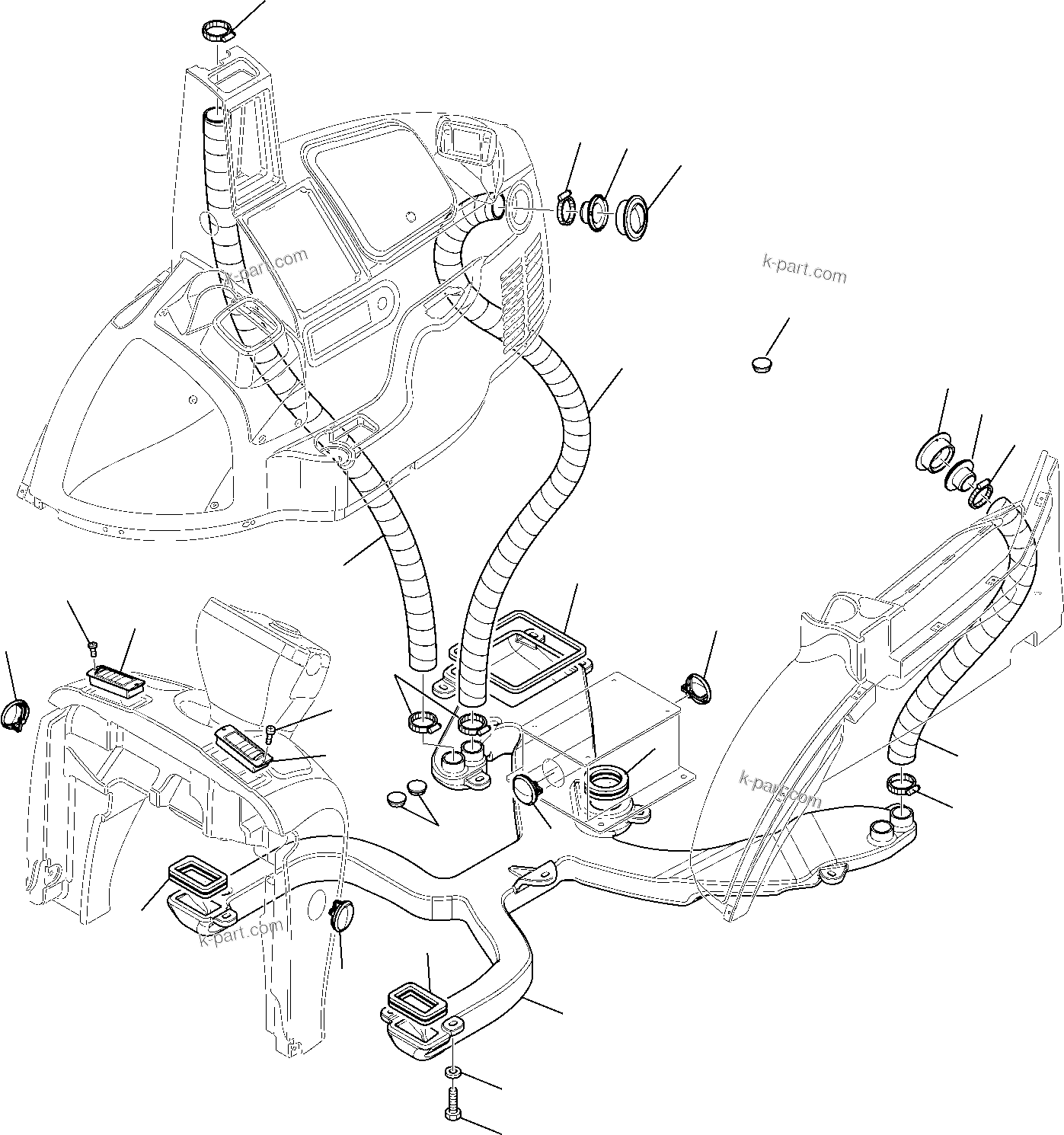 k-part.com
k-part.com
k-part.com
k-part.com