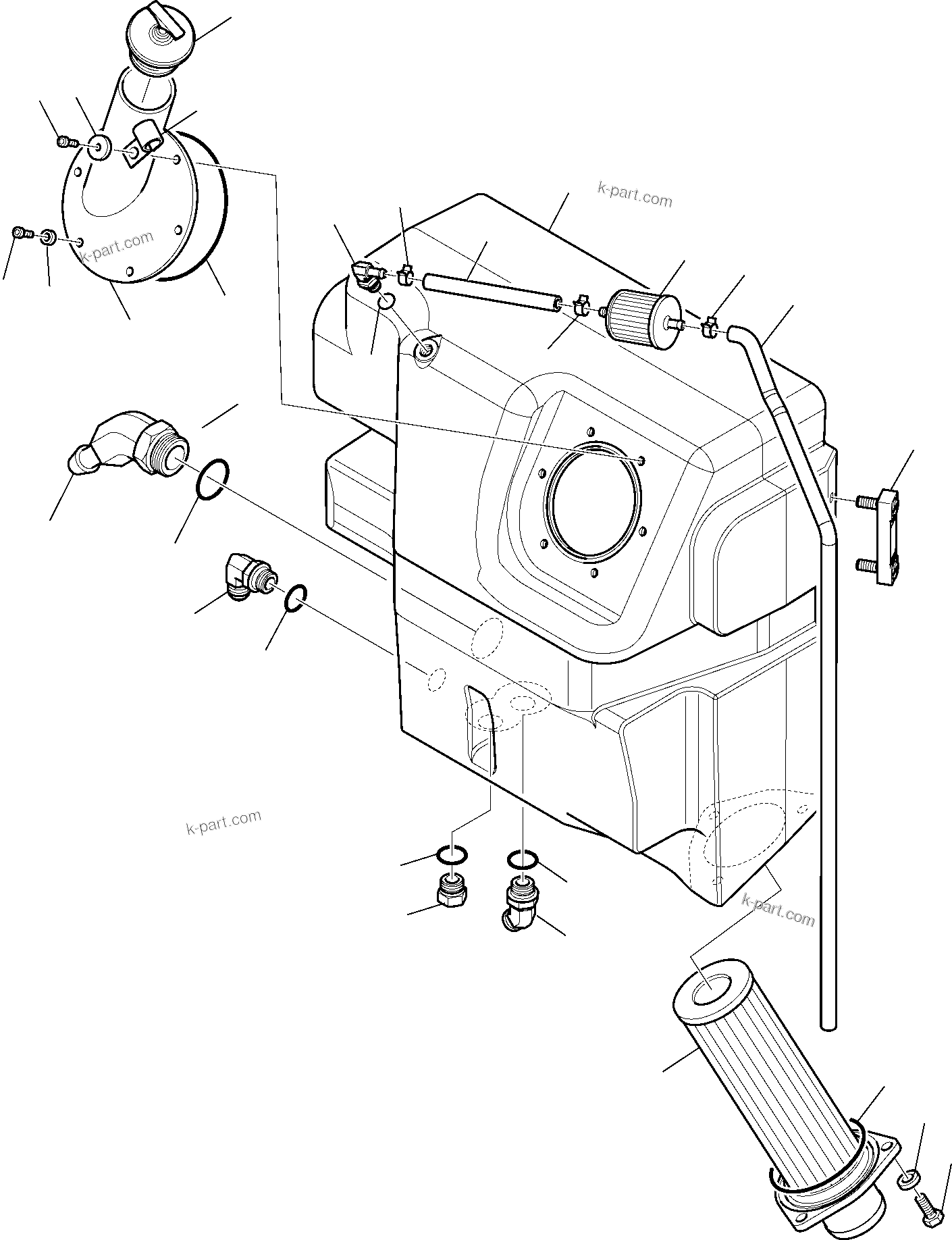 k-part.com

k-part.com

k-part.com

k-part.com