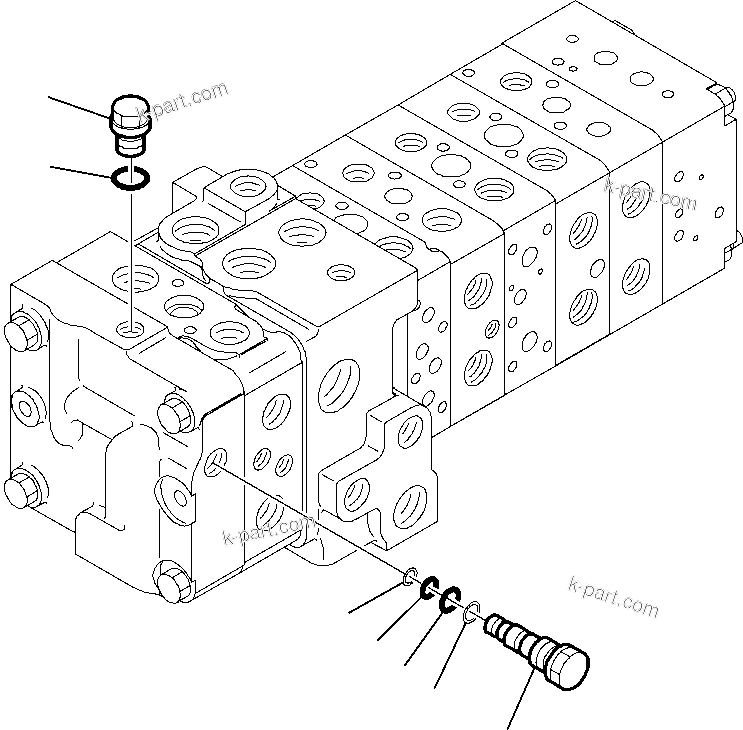 k-part.com
k-part.com
k-part.com
k-part.com