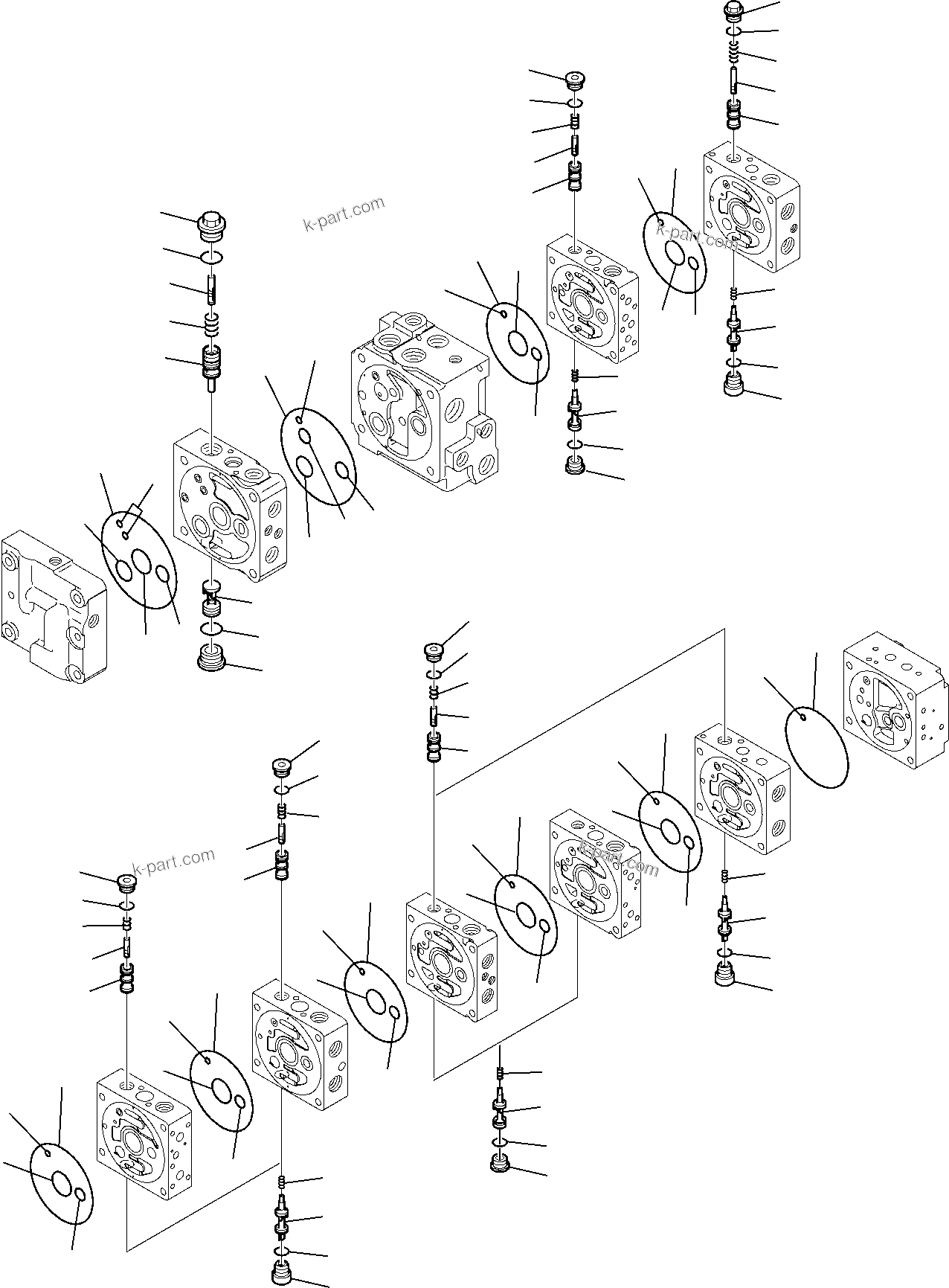 k-part.com
k-part.com
k-part.com
k-part.com