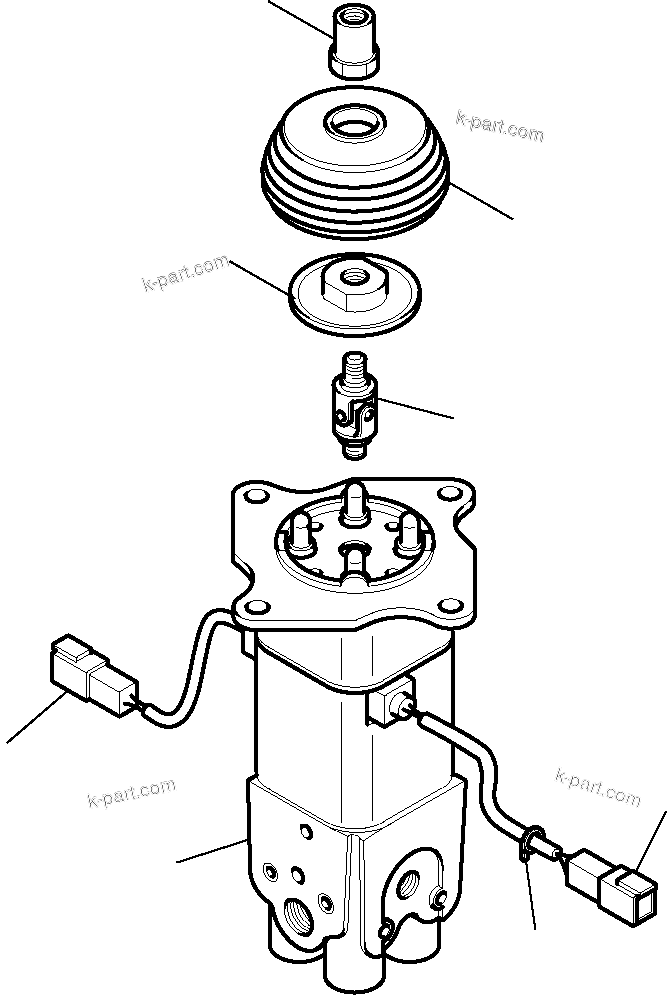 k-part.com

k-part.com

k-part.com

k-part.com