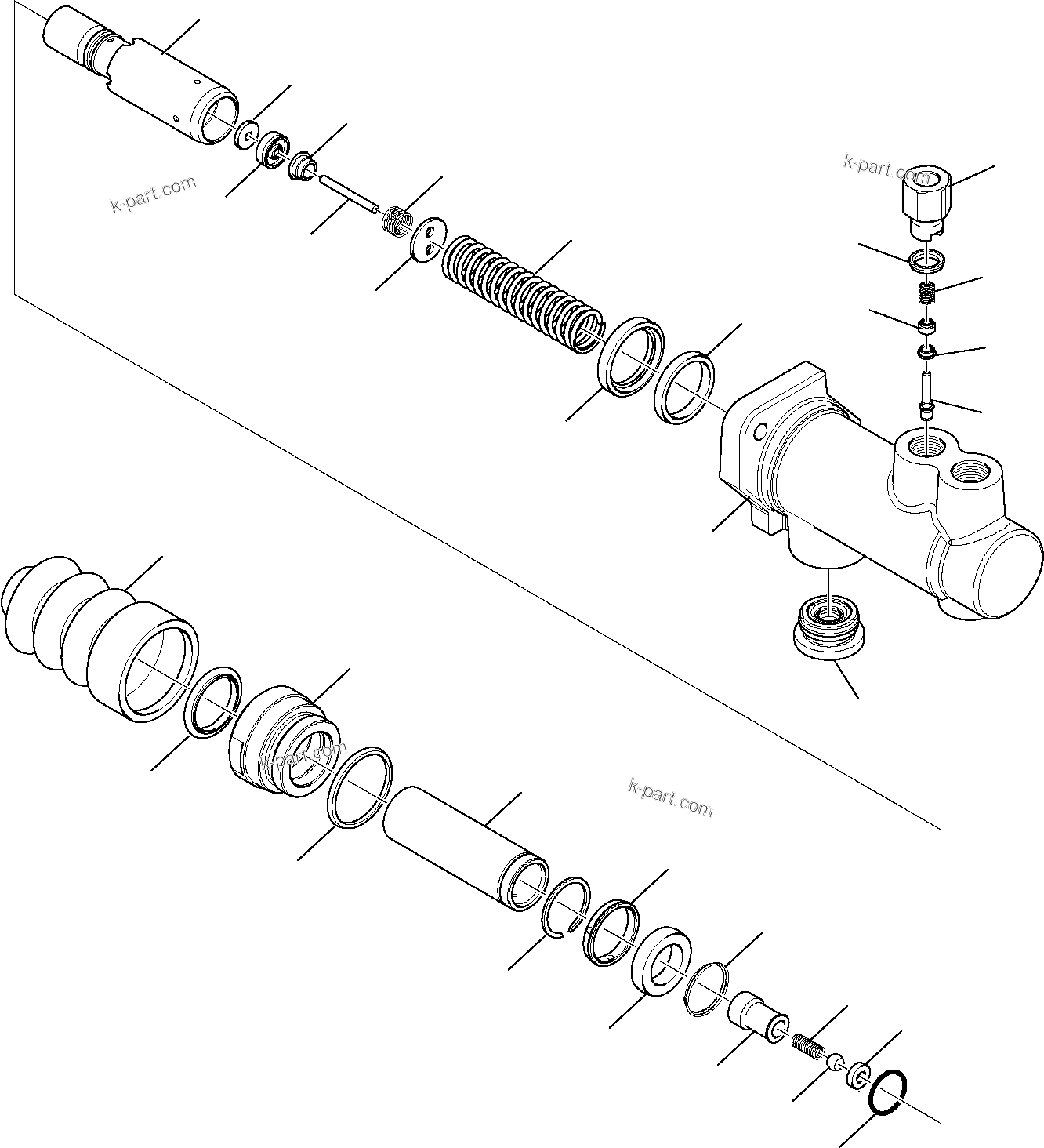 k-part.com

k-part.com

k-part.com

k-part.com