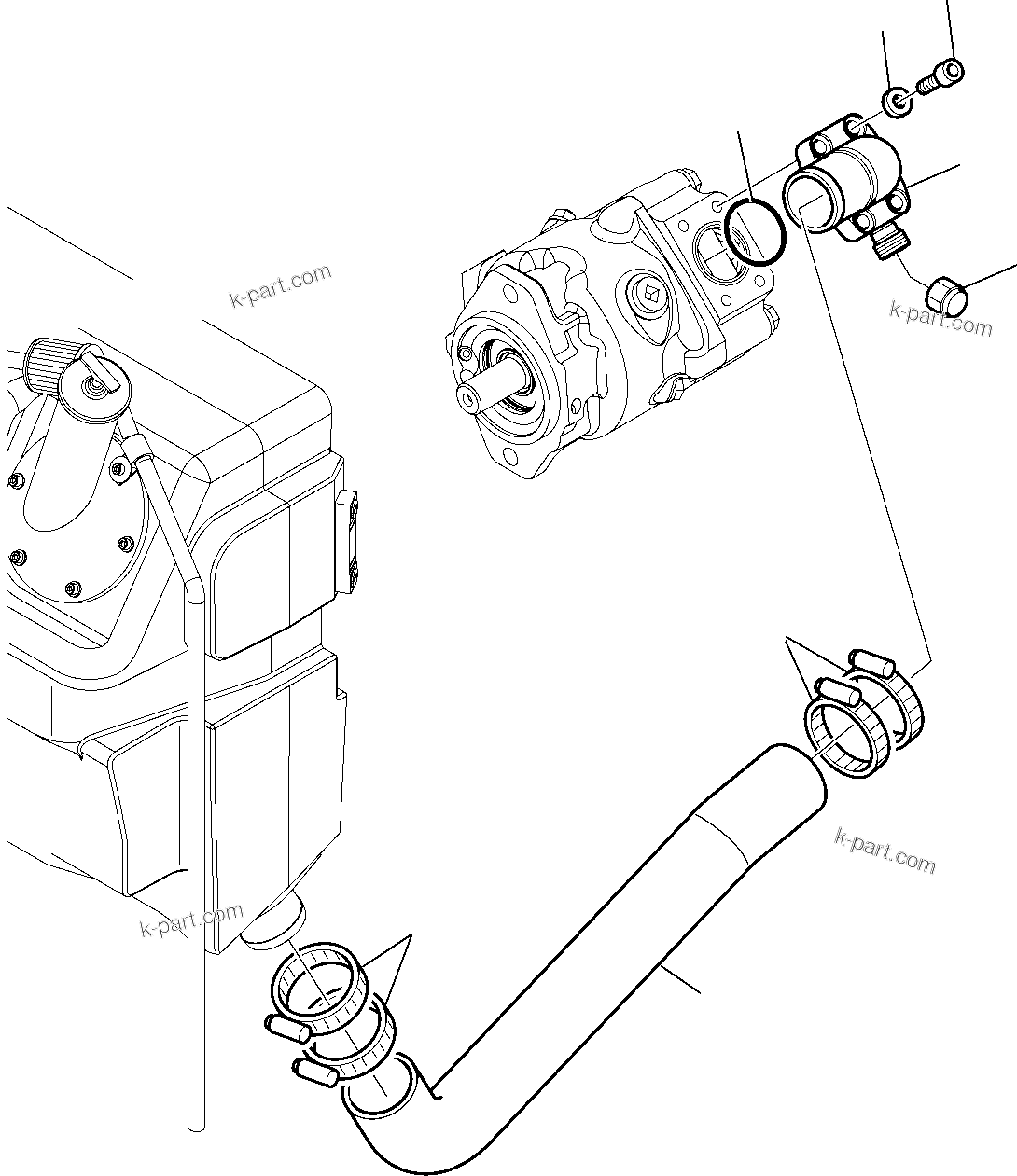 k-part.com

k-part.com

k-part.com

k-part.com