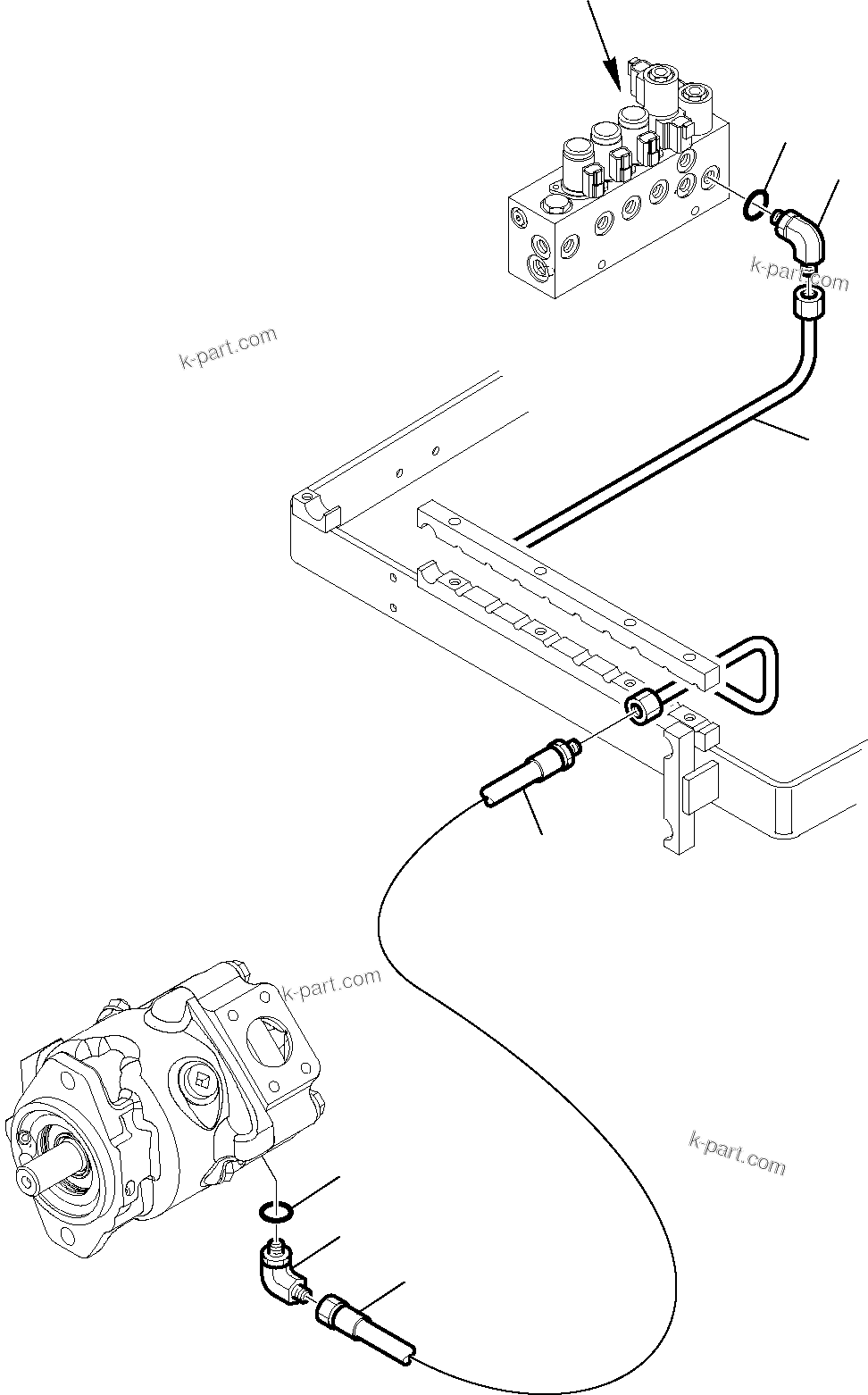 k-part.com

k-part.com

k-part.com

k-part.com