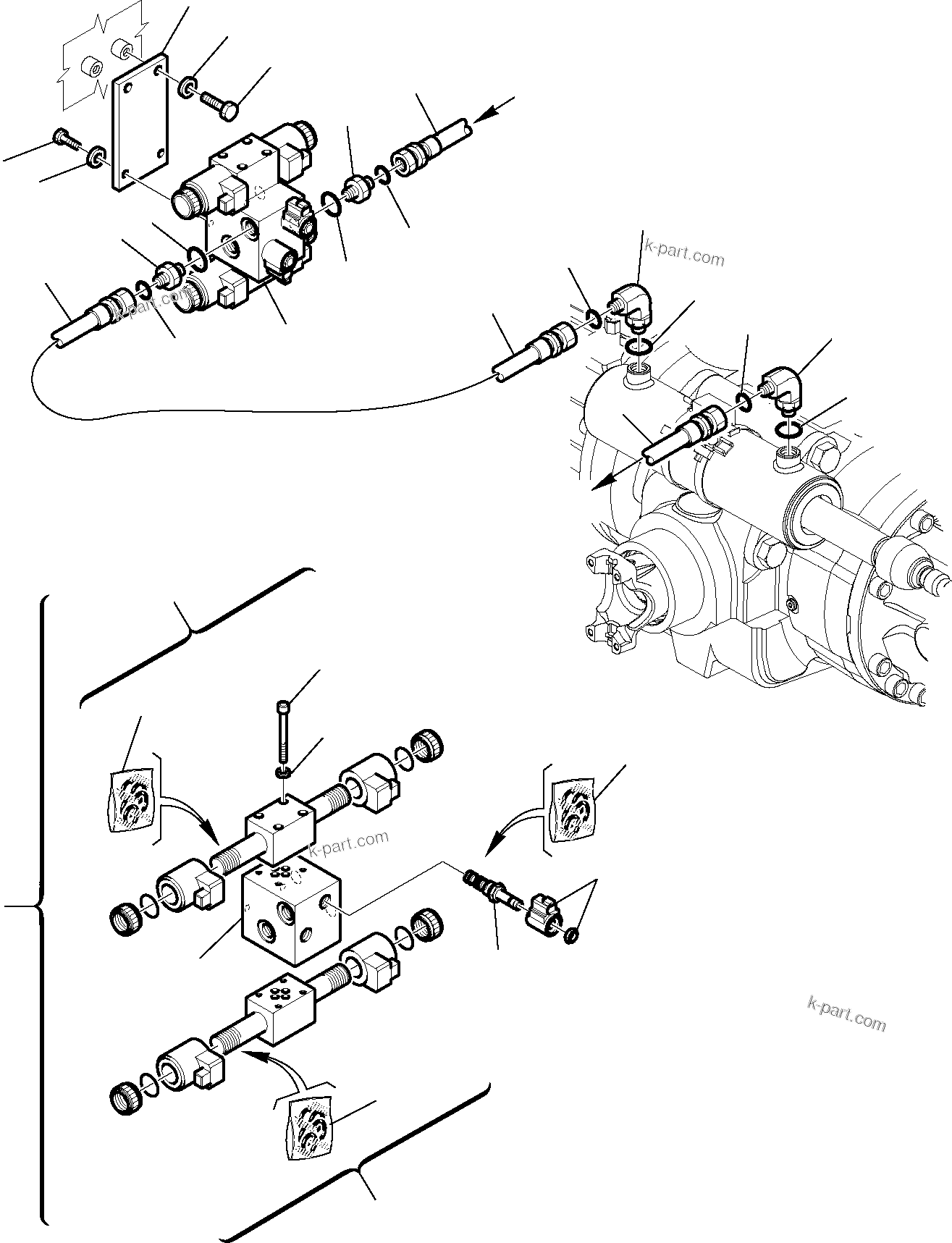 k-part.com

k-part.com

k-part.com

k-part.com