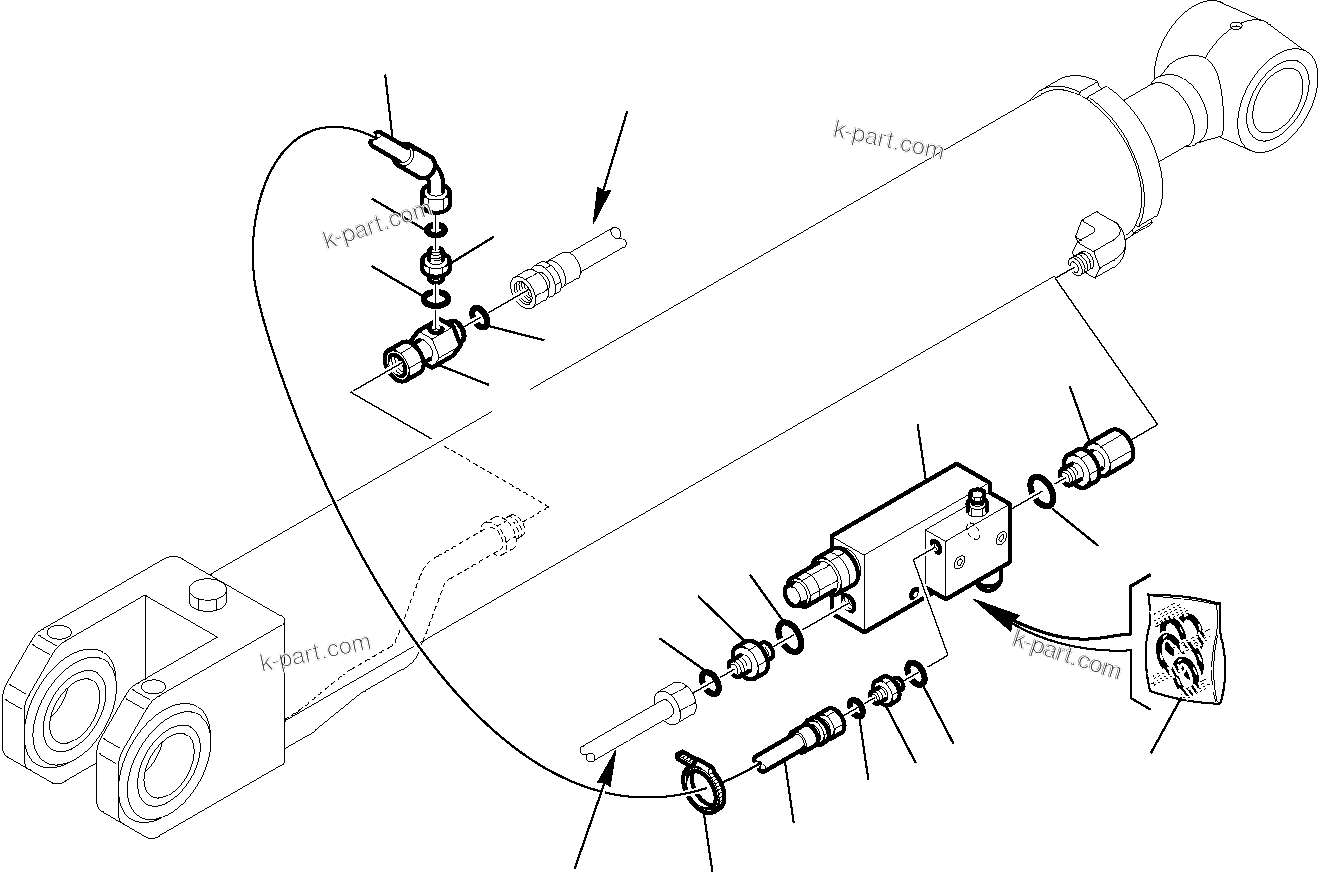 k-part.com

k-part.com

k-part.com

k-part.com