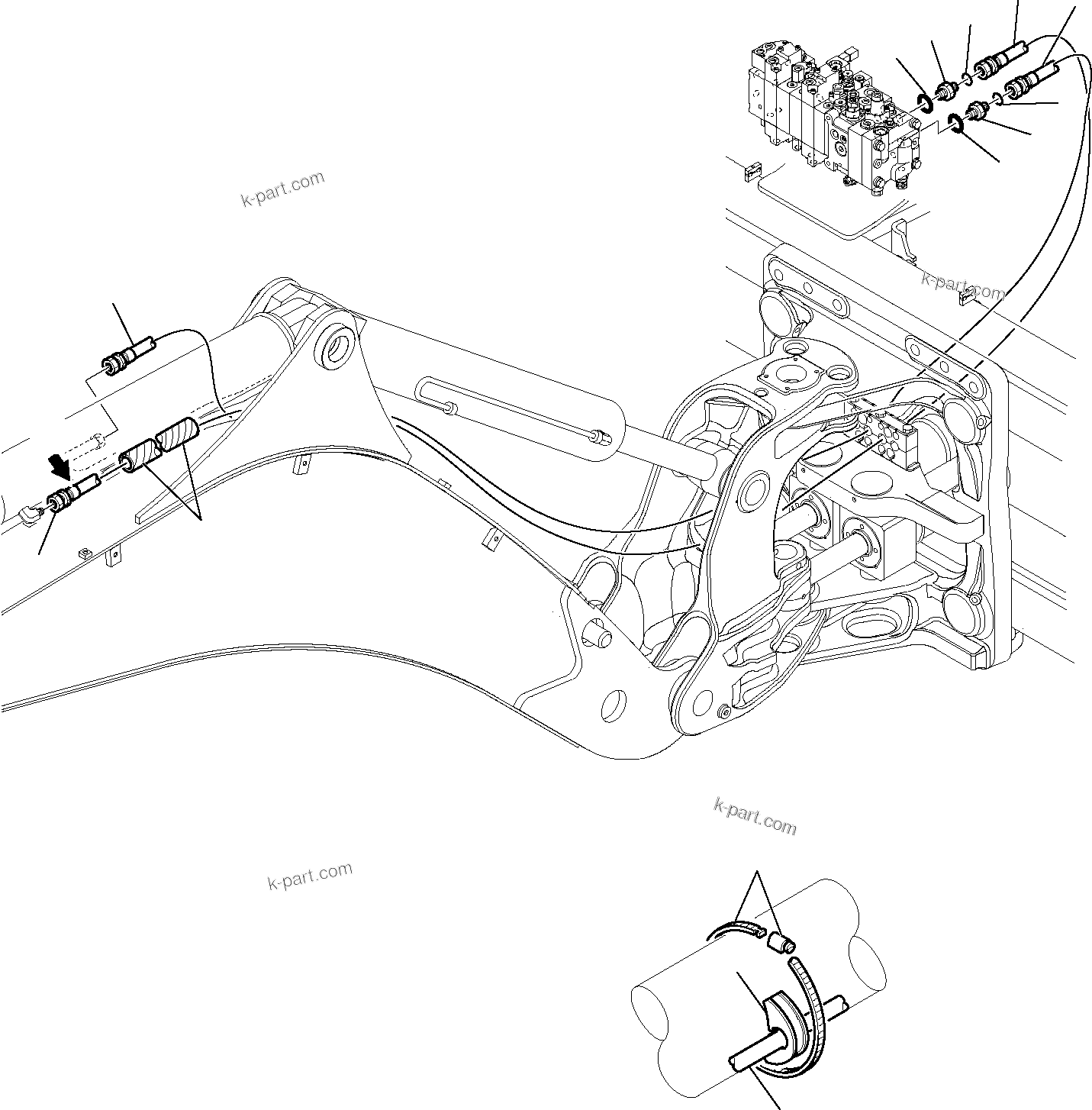 k-part.com

k-part.com

k-part.com

k-part.com