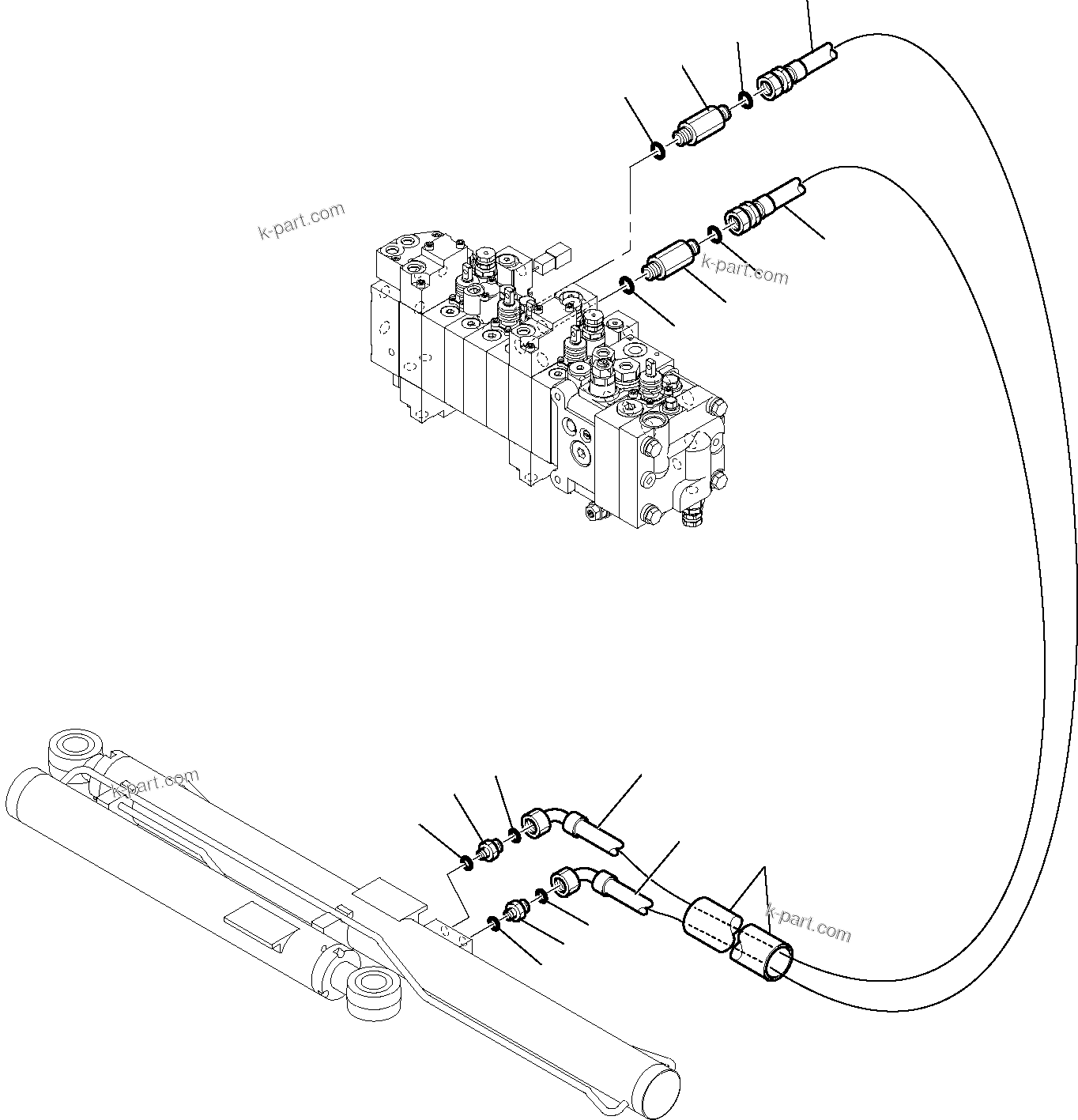 k-part.com

k-part.com

k-part.com

k-part.com