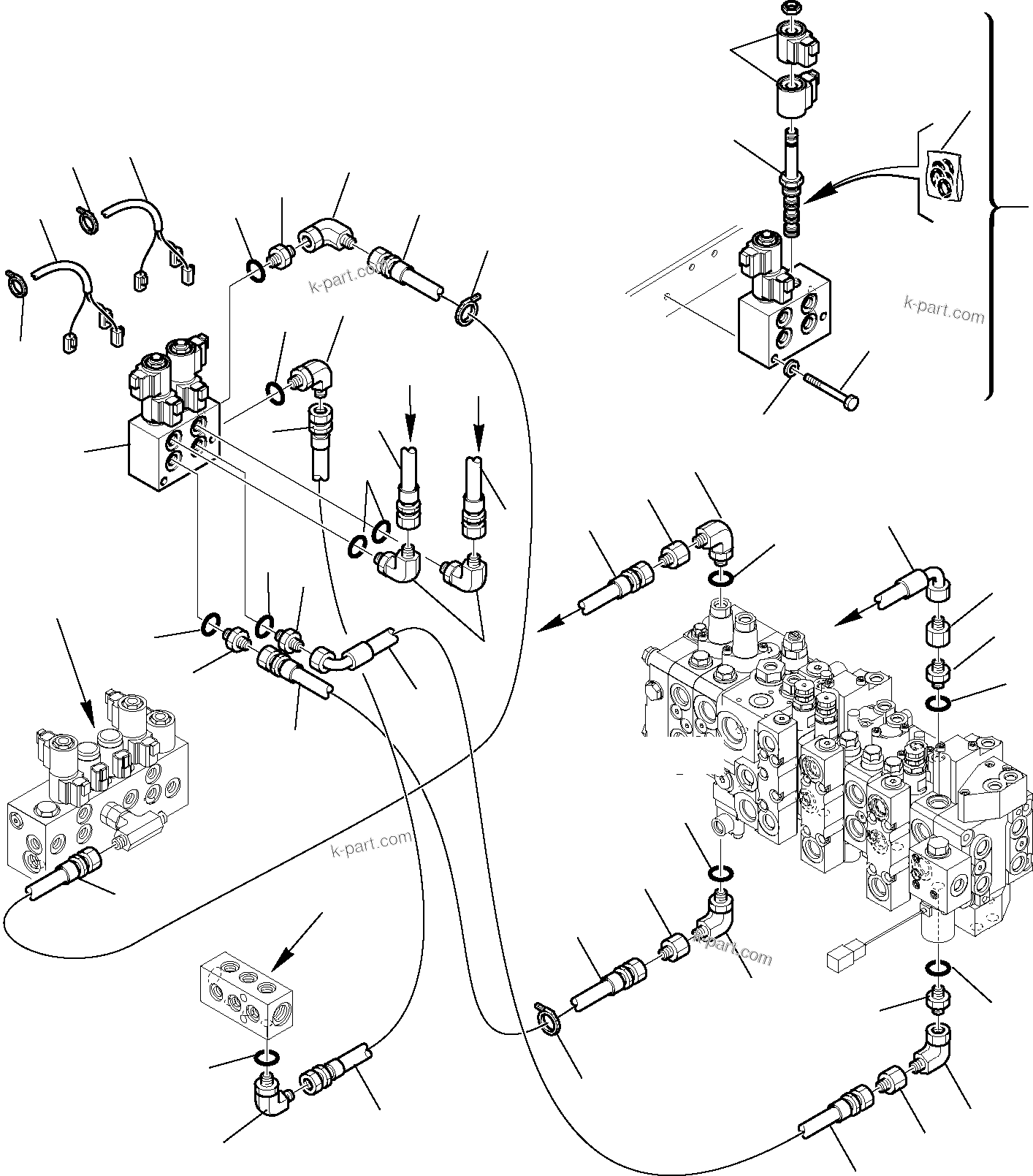 k-part.com

k-part.com

k-part.com

k-part.com