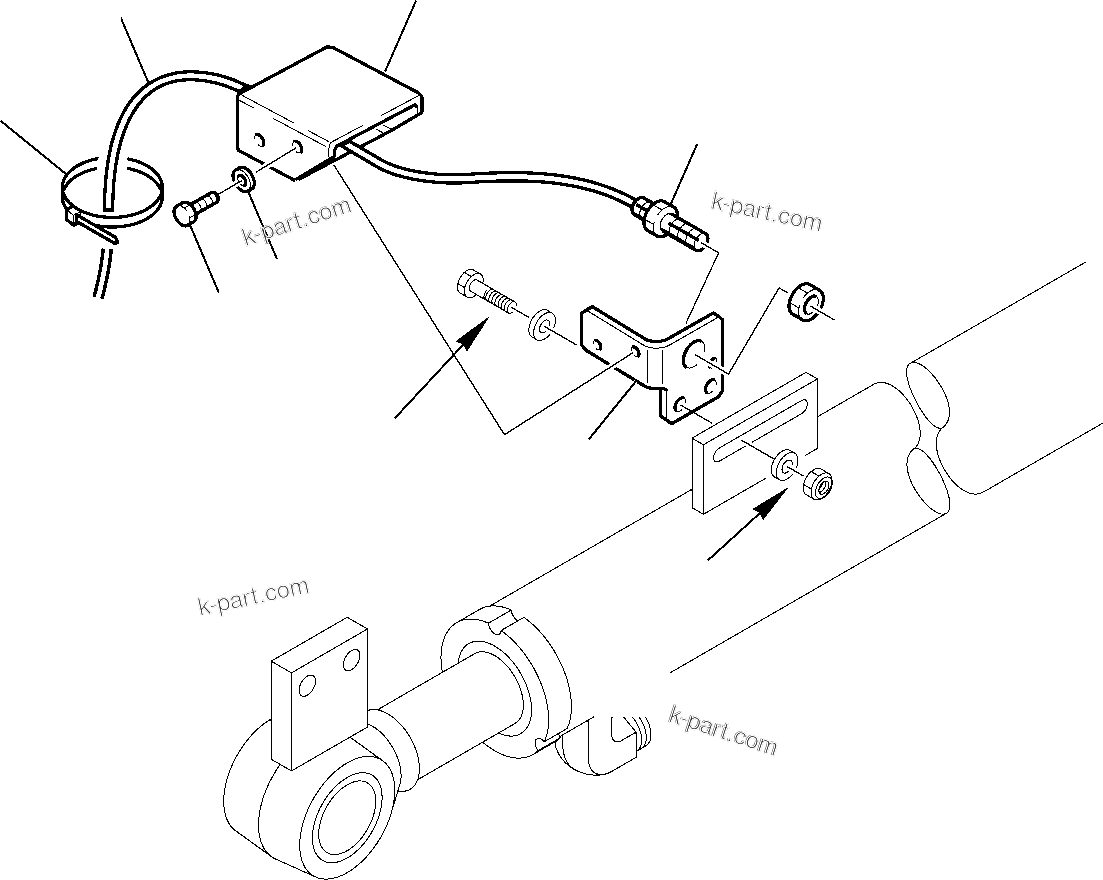 k-part.com
k-part.com
k-part.com
k-part.com