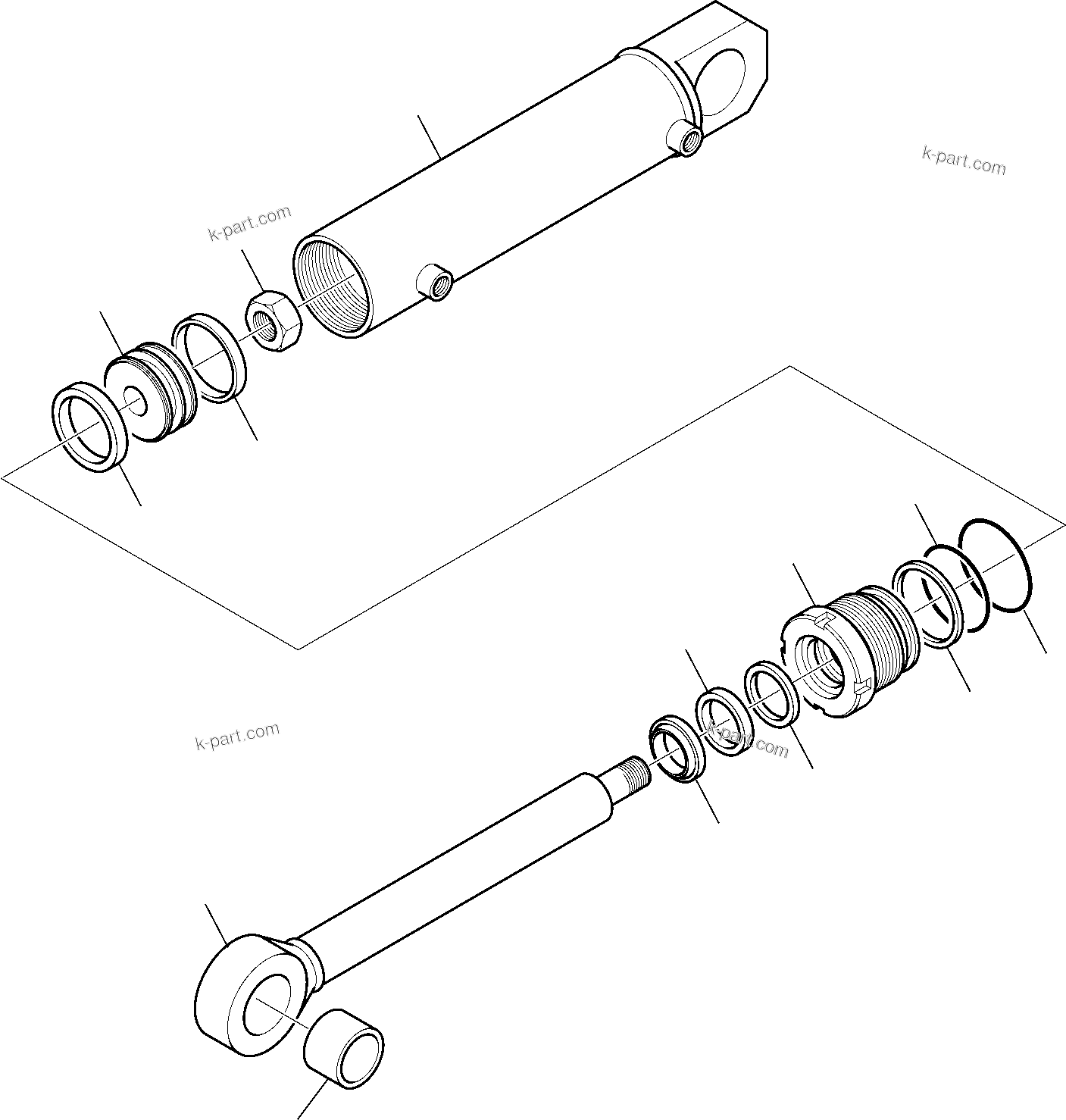 k-part.com

k-part.com

k-part.com

k-part.com