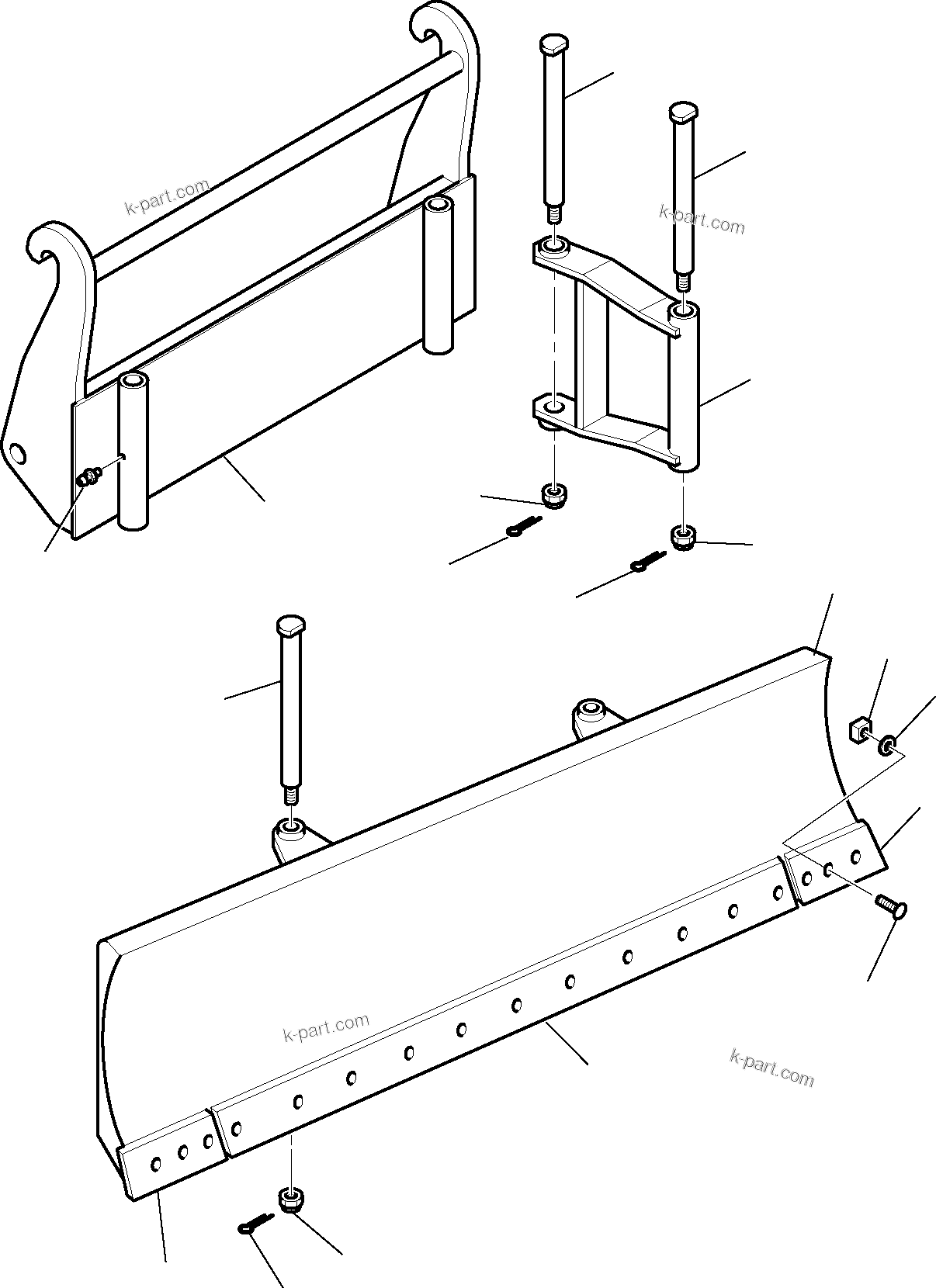 k-part.com

k-part.com

k-part.com

k-part.com