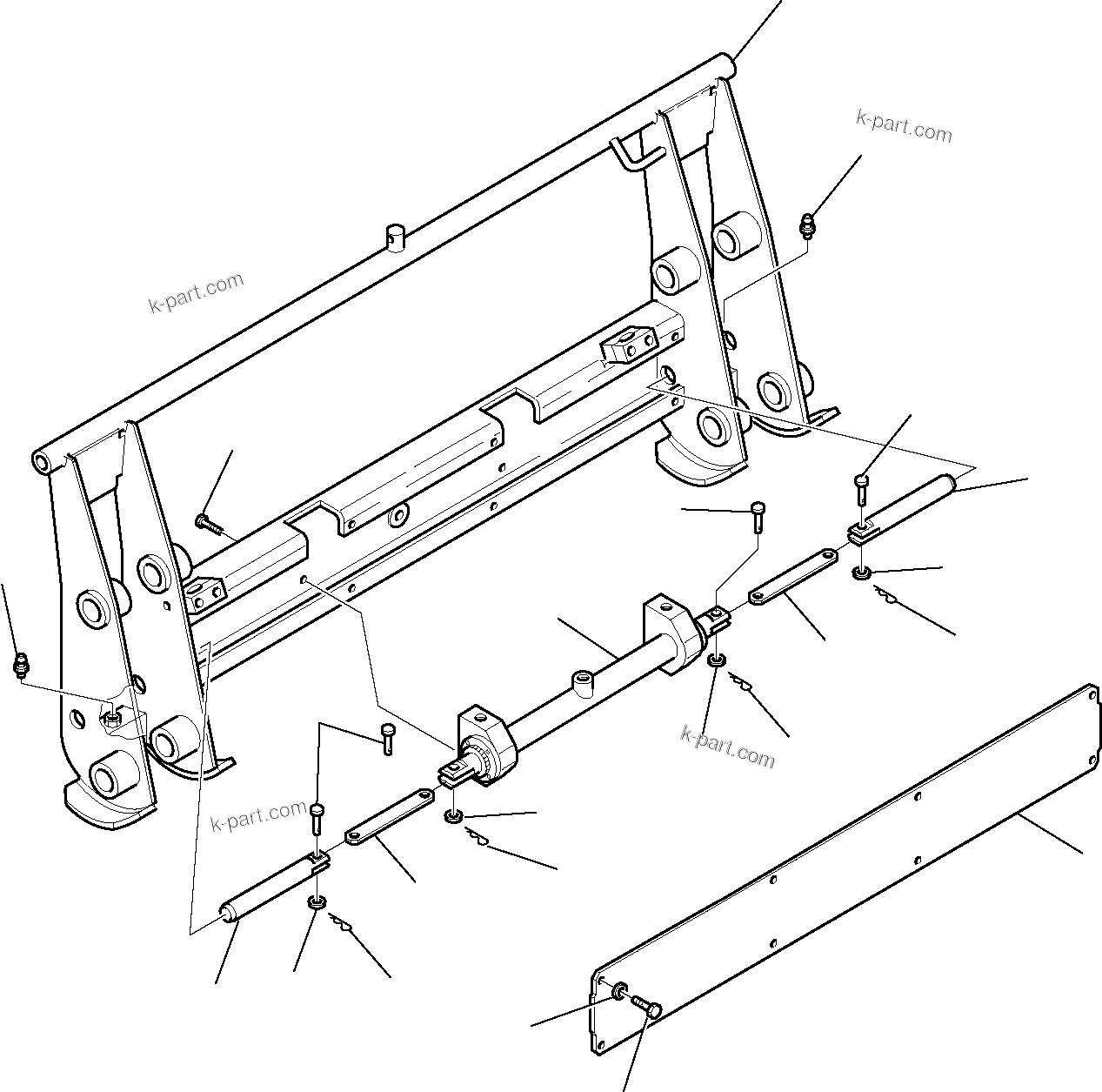 k-part.com

k-part.com

k-part.com

k-part.com